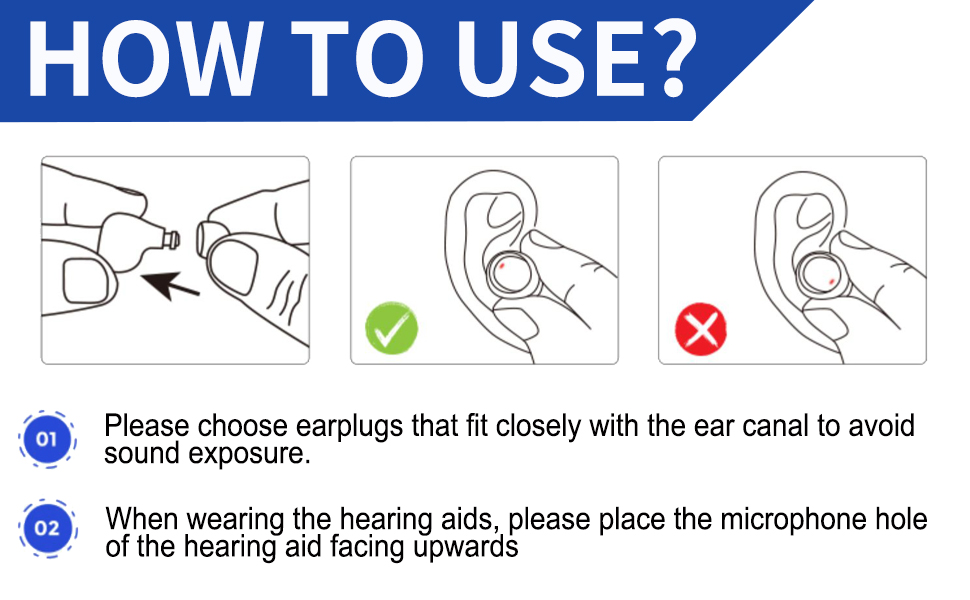 HOW TO USE?

01 Please choose earplugs that fit closely with the ear canal to avoid sound exposure.

02 When wearing the hearing aids, please place the microphone hole of the hearing aid facing upwards