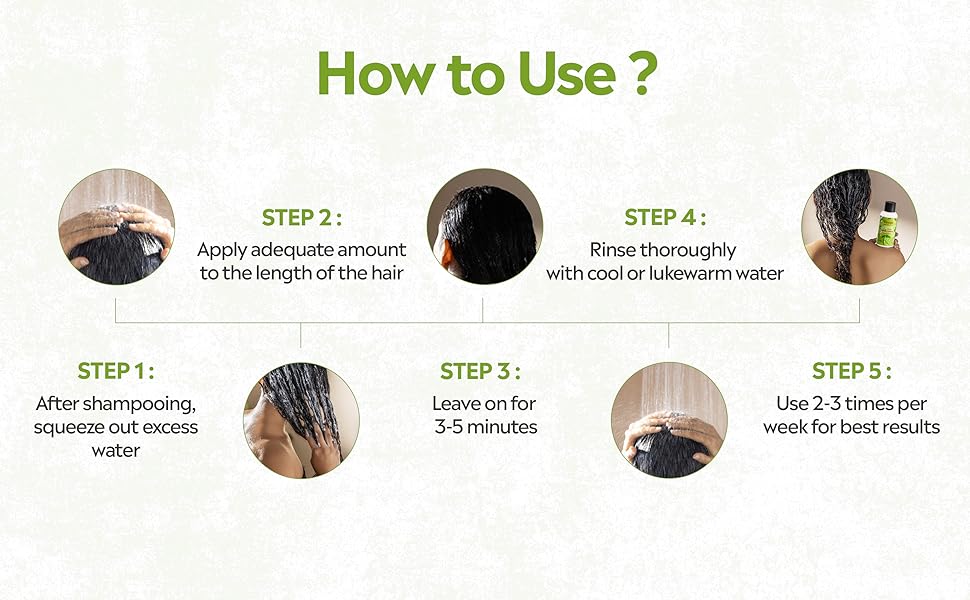 How to Use ?

STEP 1 :
After shampooing, squeeze out excess water

STEP 2 :
Apply adequate amount to the length of the hair

STEP 3 :
Leave on for 3-5 minutes

STEP 4 :
Rinse thoroughly with cool or lukewarm water

STEP 5 :
Use 2-3 times per week for best results