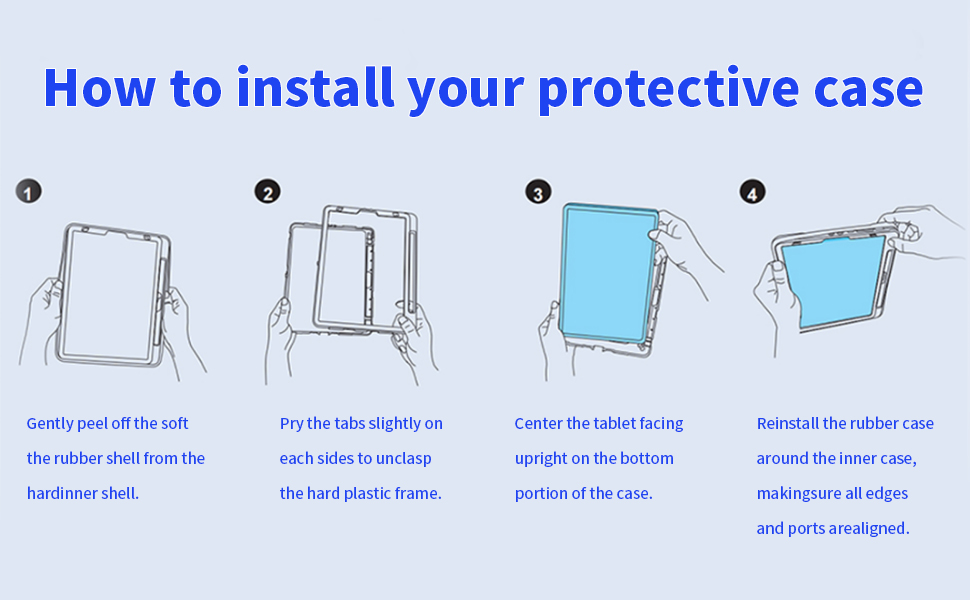 How to install your protective case

1

Gently peel off the soft the rubber shell from the hardinner shell.

2

Pry the tabs slightly on each sides to unclasp the hard plastic frame.

3

Center the tablet facing upright on the bottom portion of the case.

4

Reinstall the rubber case around the inner case, makingsure all edges and ports arealigned.