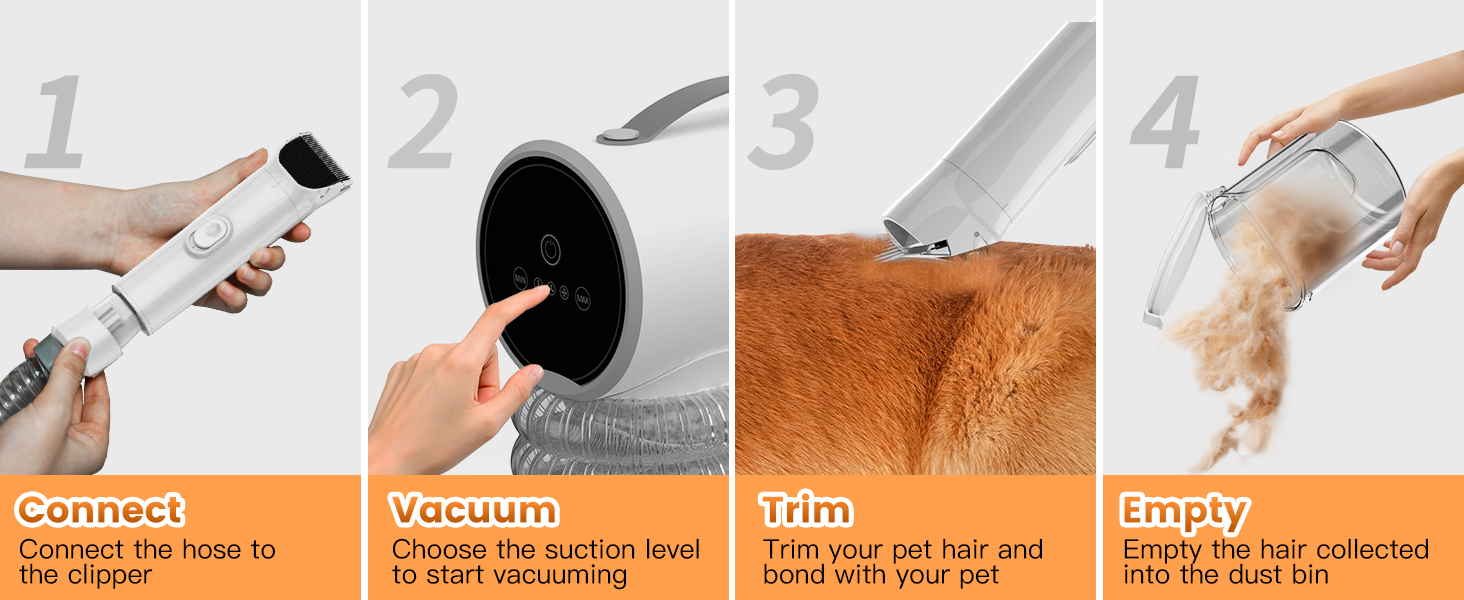 1

Connect
Connect the hose to the clipper

2

MIN

MAX

Vacuum
Choose the suction level to start vacuuming

3

Trim
Trim your pet hair and bond with your pet

4

Empty
Empty the hair collected into the dust bin