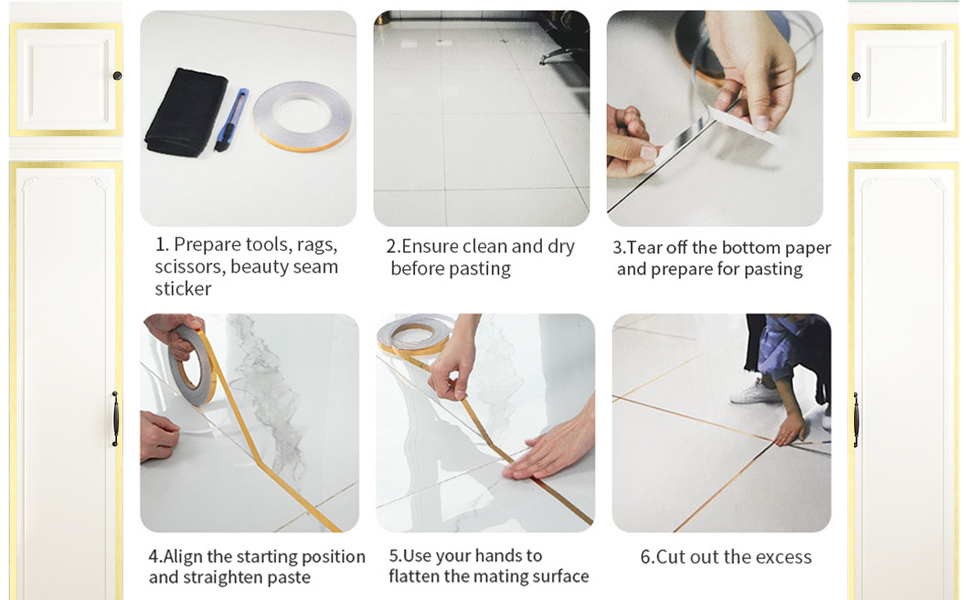 1. Prepare tools, rags, scissors, beauty seam sticker

2.Ensure clean and dry before pasting

3.Tear off the bottom paper and prepare for pasting

4.Align the starting position and straighten paste

5.Use your hands to flatten the mating surface

6.Cut out the excess