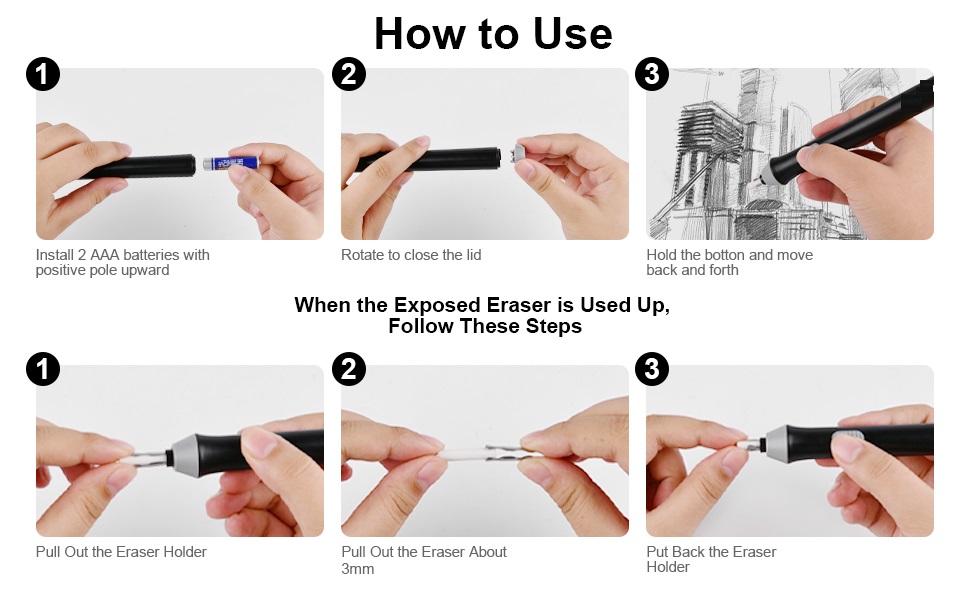 How to Use

1

Install 2 AAA batteries with positive pole upward

2

Rotate to close the lid

3

Hold the botton and move back and forth

When the Exposed Eraser is Used Up, Follow These Steps

1

Pull Out the Eraser Holder

2

Pull Out the Eraser About 3mm

3

Put Back the Eraser Holder