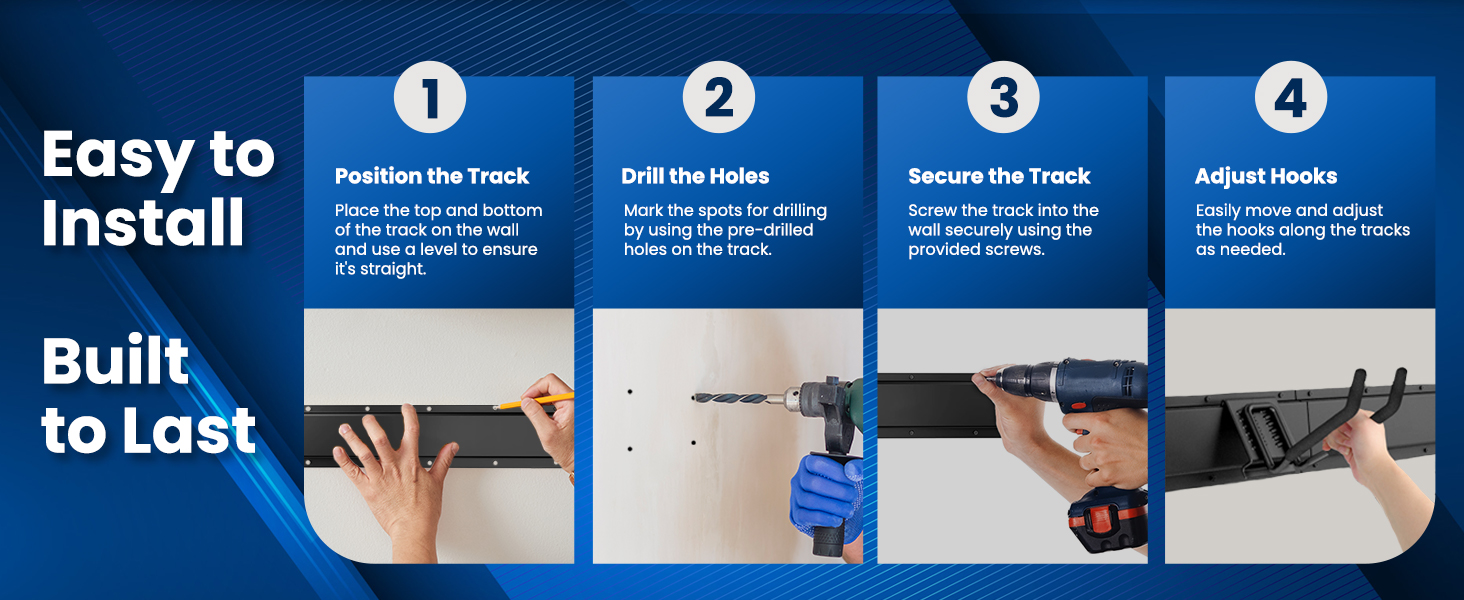 Easy to Install

Built to Last

1

Position the Track

Place the top and bottom of the track on the wall and use a level to ensure it's straight.

2

Drill the Holes

Mark the spots for drilling by using the pre-drilled holes on the track.

3

Secure the Track

Screw the track into the wall securely using the provided screws.

4

Adjust Hooks

Easily move and adjust the hooks along the tracks as needed.