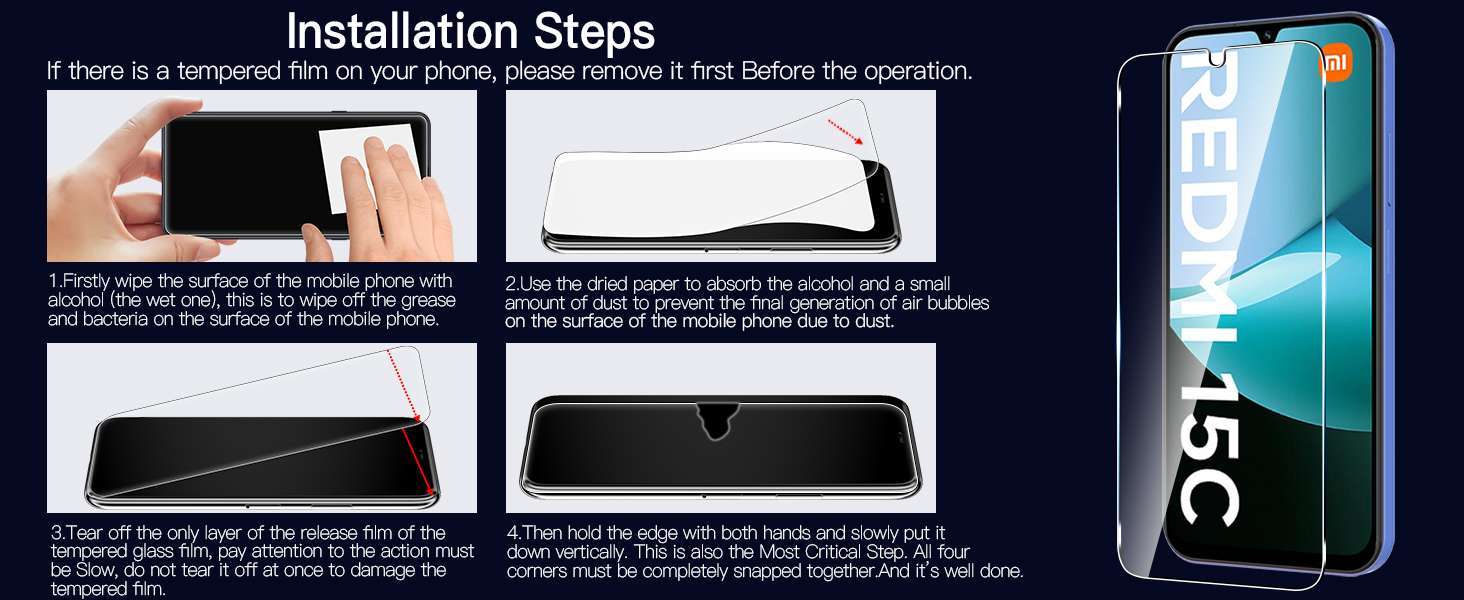 Installation Steps

If there is a tempered film on your phone, please remove it first Before the operation.

1.Firstly wipe the surface of the mobile phone with alcohol (the wet one), this is to wipe off the grease and bacteria on the surface of the mobile phone.

2.Use the dried paper to absorb the alcohol and a small amount of dust to prevent the final generation of air bubbles on the surface of the mobile phone due to dust.

3.Tear off the only layer of the release film of the tempered glass film, pay attention to the action must be Slow, do not tear it off at once to damage the tempered film.

4.Then hold the edge with both hands and slowly put it down vertically. This is also the Most Critical Step. All four corners must be completely snapped together.And it's well done.

mi

REDMI 15C