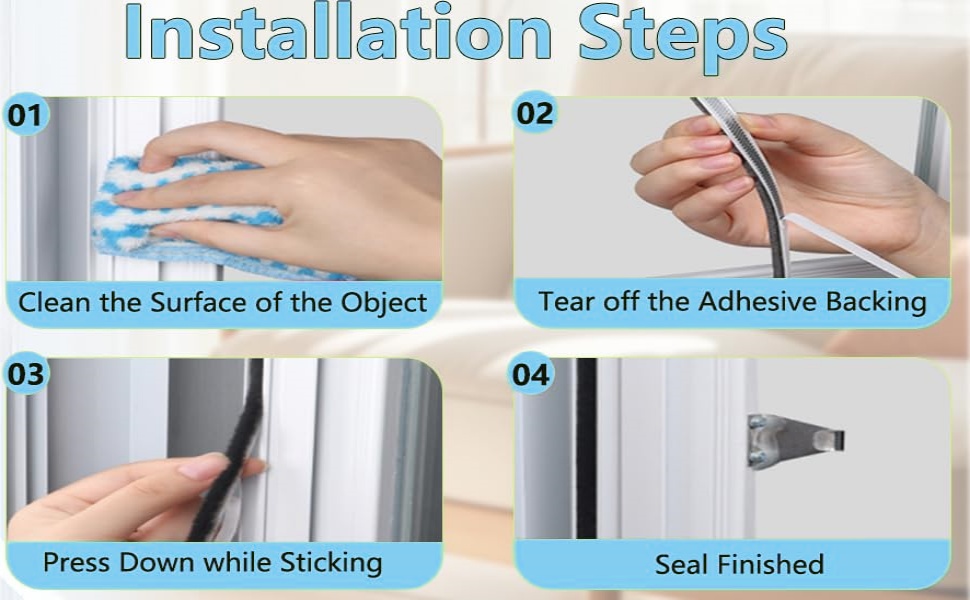 Installation Steps

01

Clean the Surface of the Object

02

Tear off the Adhesive Backing

03

Press Down while Sticking

04

Seal Finished