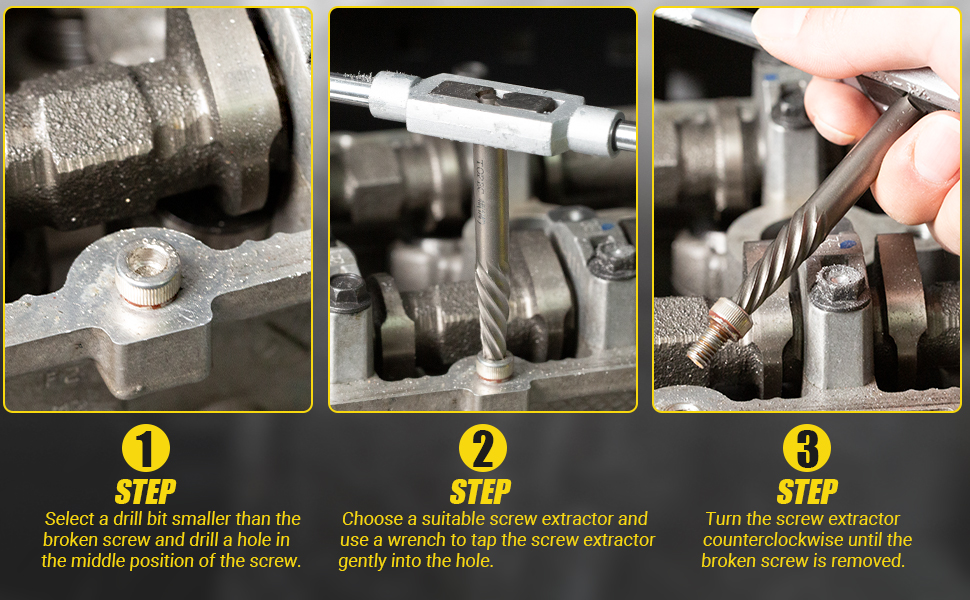 1
STEP
Select a drill bit smaller than the broken screw and drill a hole in the middle position of the screw.

2
STEP
Choose a suitable screw extractor and use a wrench to tap the screw extractor gently into the hole.

3
STEP
Turn the screw extractor counterclockwise until the broken screw is removed.