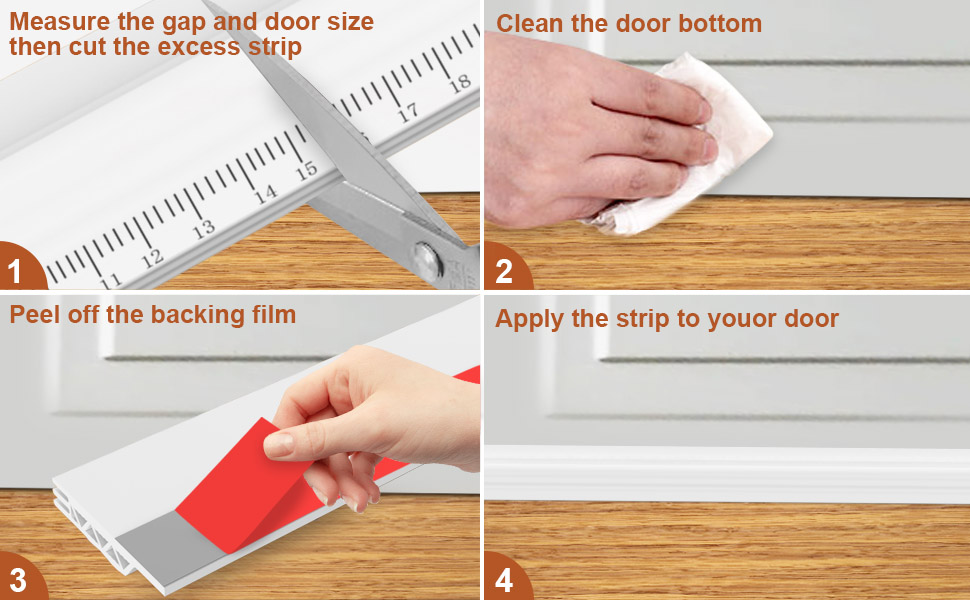 Measure the gap and door size then cut the excess strip

11 12 13 14 15 17 18

1

Clean the door bottom

2

Peel off the backing film

3

Apply the strip to youor door

4