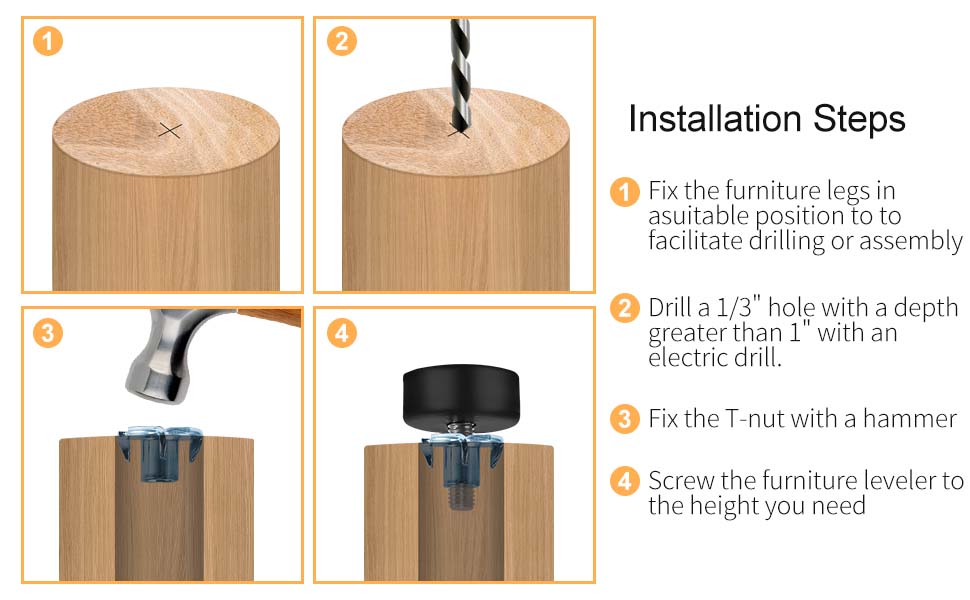 1

2

3

4

Installation Steps

1 Fix the furniture legs in asuitable position to to facilitate drilling or assembly

2 Drill a 1/3" hole with a depth greater than 1" with an electric drill.

3 Fix the T-nut with a hammer

4 Screw the furniture leveler to the height you need