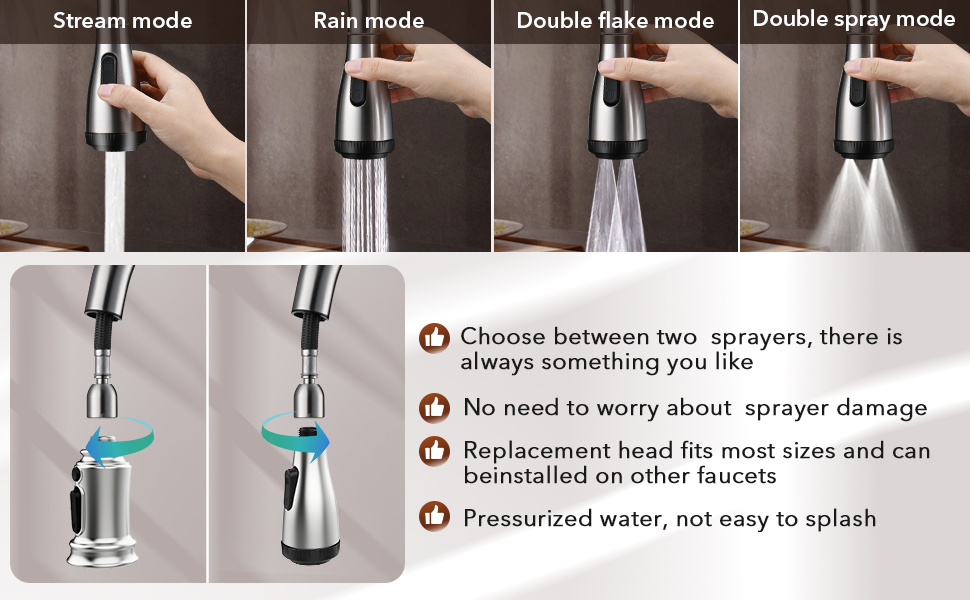 Stream mode

Rain mode

Double flake mode

Double spray mode

Choose between two sprayers, there is always something you like

No need to worry about sprayer damage

Replacement head fits most sizes and can beinstalled on other faucets

Pressurized water, not easy to splash