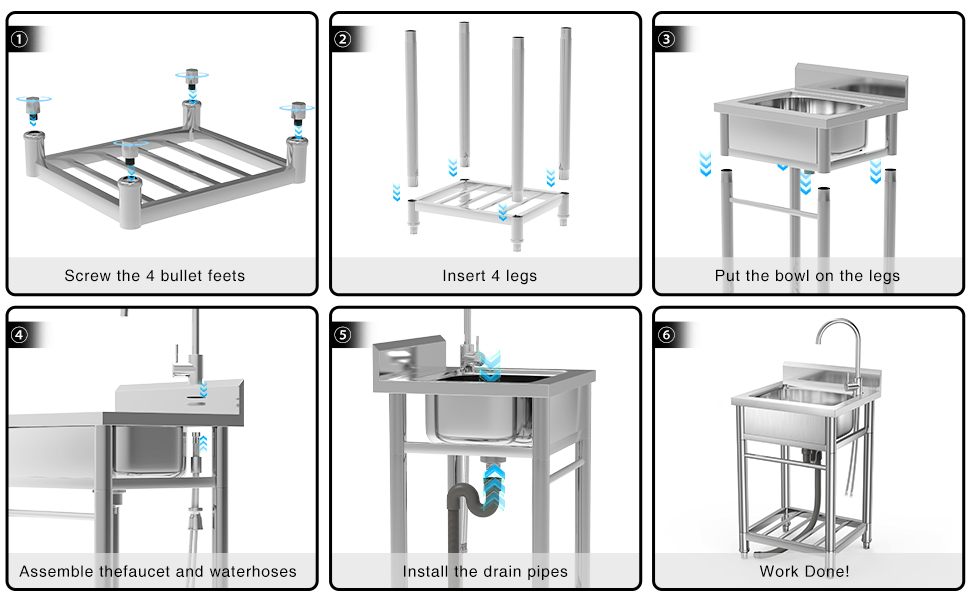 ①
Screw the 4 bullet feets

②
Insert 4 legs

③
Put the bowl on the legs

④
Assemble thefaucet and waterhoses

⑤
Install the drain pipes

⑥
Work Done!