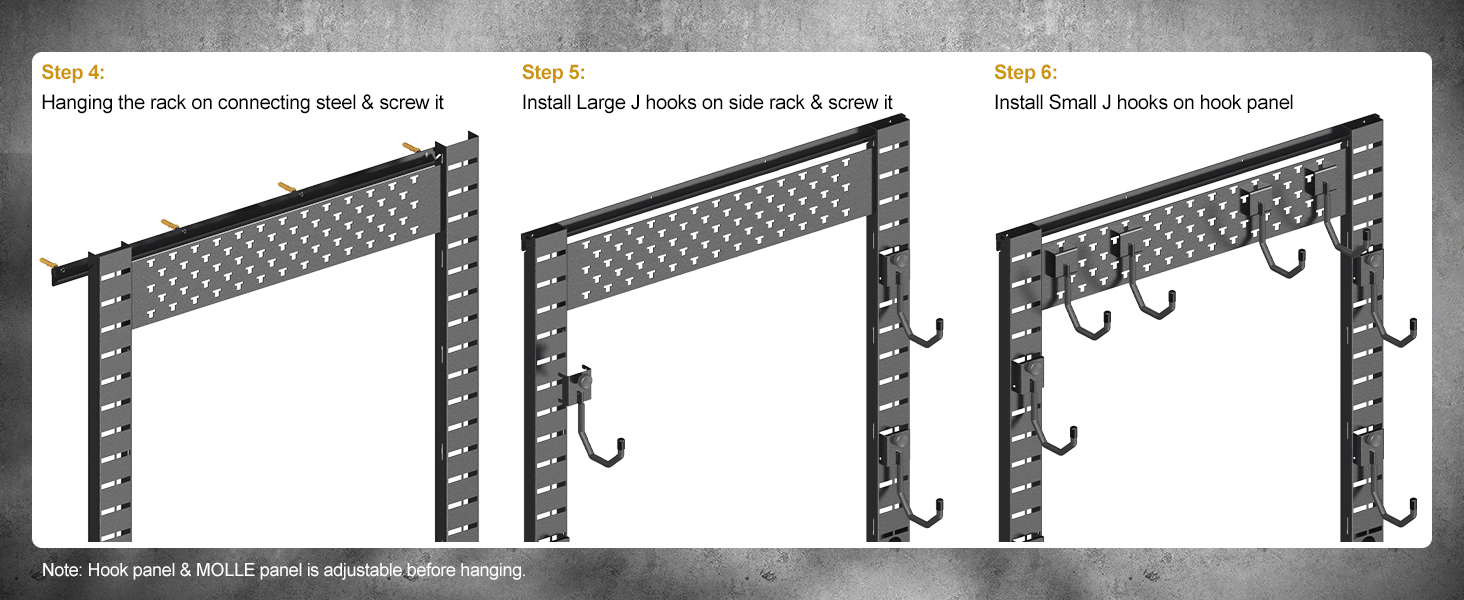 Step 4:
Hanging the rack on connecting steel & screw it

Step 5:
Install Large J hooks on side rack & screw it

Step 6:
Install Small J hooks on hook panel

Note: Hook panel & MOLLE panel is adjustable before hanging.