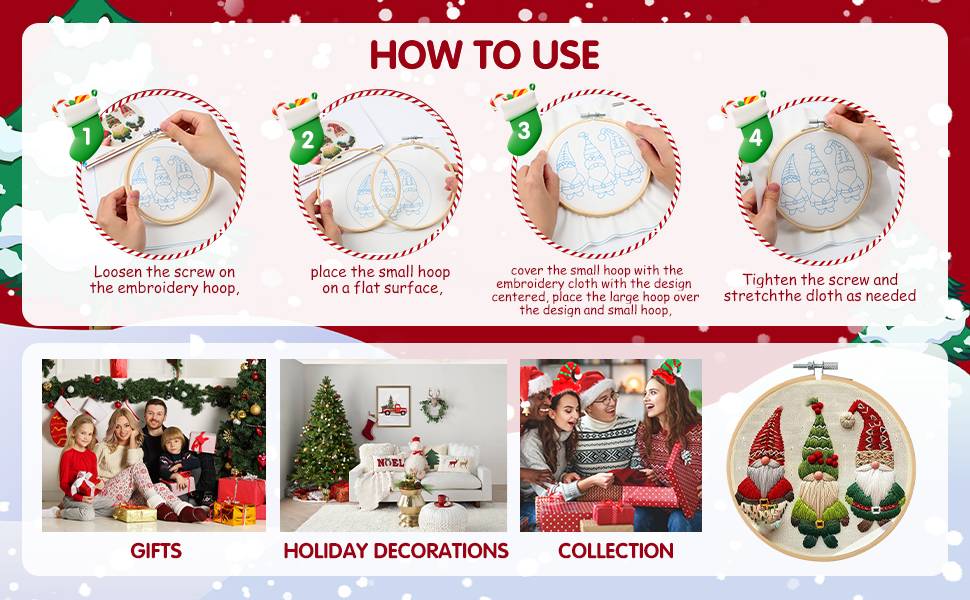 HOW TO USE

1
Loosen the screw on the embroidery hoop,

2
place the small hoop on a flat surface,

3
cover the small hoop with the embroidery cloth with the design centered, place the large hoop over the design and small hoop,

4
Tighten the screw and stretchthe dloth as needed

NOEL

GIFTS

HOLIDAY DECORATIONS

COLLECTION