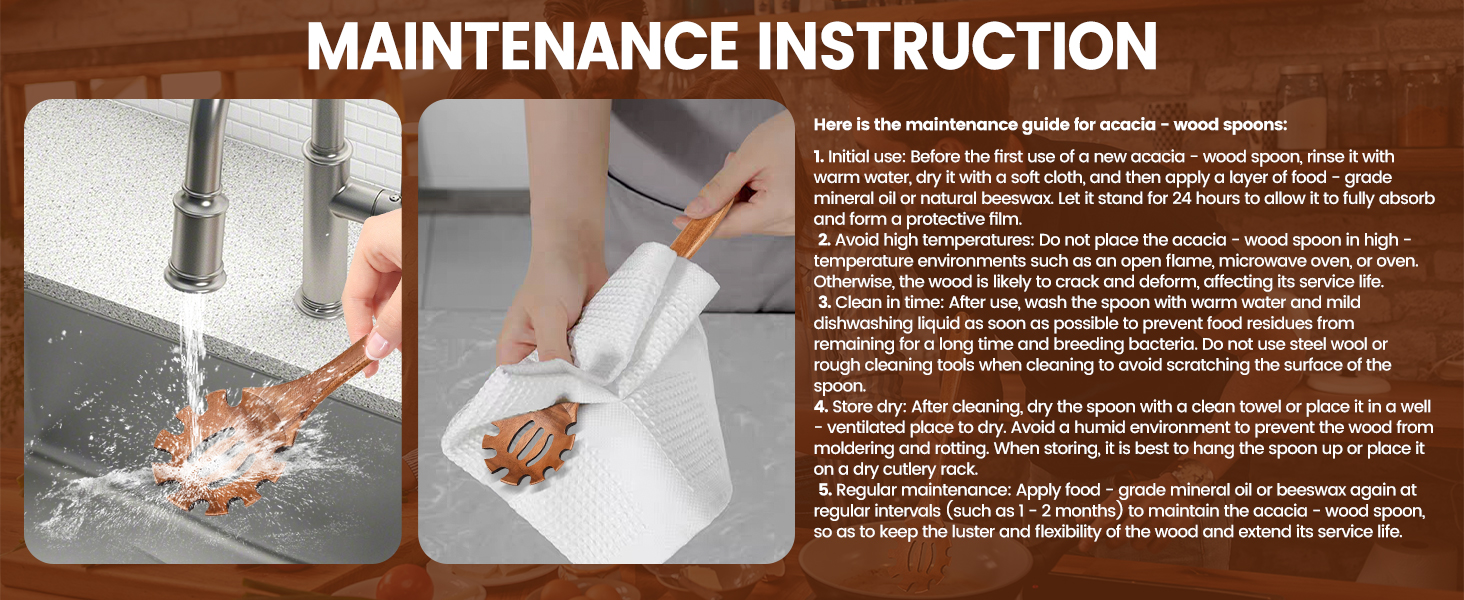 MAINTENANCE INSTRUCTION

Here is the maintenance guide for acacia - wood spoons:

1. Initial use: Before the first use of a new acacia - wood spoon, rinse it with warm water, dry it with a soft cloth, and then apply a layer of food - grade mineral oil or natural beeswax. Let it stand for 24 hours to allow it to fully absorb and form a protective film.

2. Avoid high temperatures: Do not place the acacia - wood spoon in high - temperature environments such as an open flame, microwave oven, or oven. Otherwise, the wood is likely to crack and deform, affecting its service life.

3. Clean in time: After use, wash the spoon with warm water and mild dishwashing liquid as soon as possible to prevent food residues from remaining for a long time and breeding bacteria. Do not use steel wool or rough cleaning tools when cleaning to avoid scratching the surface of the spoon.

4. Store dry: After cleaning, dry the spoon with a clean towel or place it in a well - ventilated place to dry. Avoid a humid environment to prevent the wood from moldering and rotting. When storing, it is best to hang the spoon up or place it on a dry cutlery rack.

5. Regular maintenance: Apply food - grade mineral oil or beeswax again at regular intervals (such as 1 - 2 months) to maintain the acacia - wood spoon, so as to keep the luster and flexibility of the wood and extend its service life.