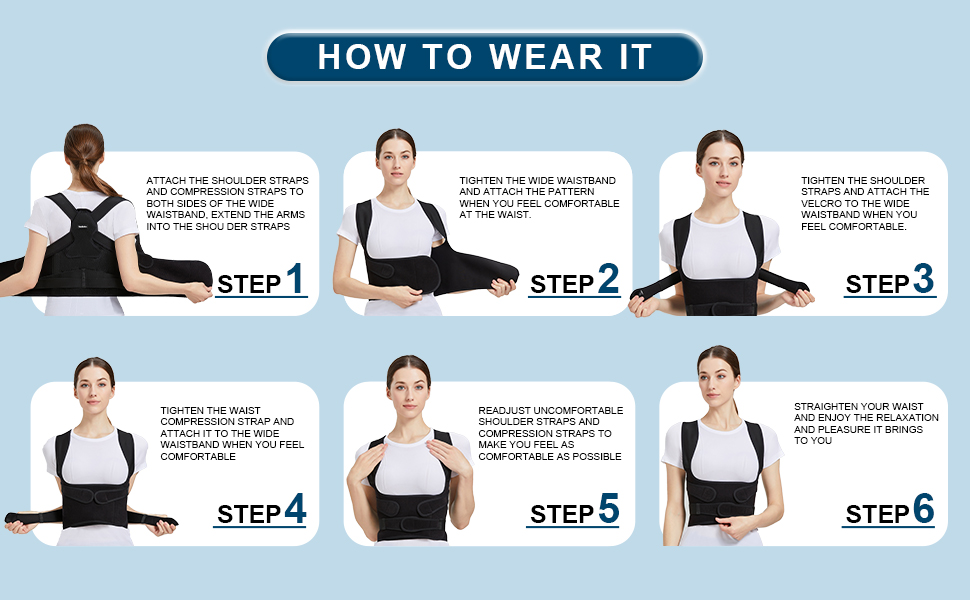 HOW TO WEAR IT

ATTACH THE SHOULDER STRAPS AND COMPRESSION STRAPS TO BOTH SIDES OF THE WIDE WAISTBAND, EXTEND THE ARMS INTO THE SHOU DER STRAPS

STEP 1

TIGHTEN THE WIDE WAISTBAND AND ATTACH THE PATTERN WHEN YOU FEEL COMFORTABLE AT THE WAIST.

STEP 2

TIGHTEN THE SHOULDER STRAPS AND ATTACH THE VELCRO TO THE WIDE WAISTBAND WHEN YOU FEEL COMFORTABLE.

STEP 3

TIGHTEN THE WAIST COMPRESSION STRAP AND ATTACH IT TO THE WIDE WAISTBAND WHEN YOU FEEL COMFORTABLE

STEP 4

READJUST UNCOMFORTABLE SHOULDER STRAPS AND COMPRESSION STRAPS TO MAKE YOU FEEL AS COMFORTABLE AS POSSIBLE

STEP 5

STRAIGHTEN YOUR WAIST AND ENJOY THE RELAXATION AND PLEASURE IT BRINGS TO YOU

STEP 6