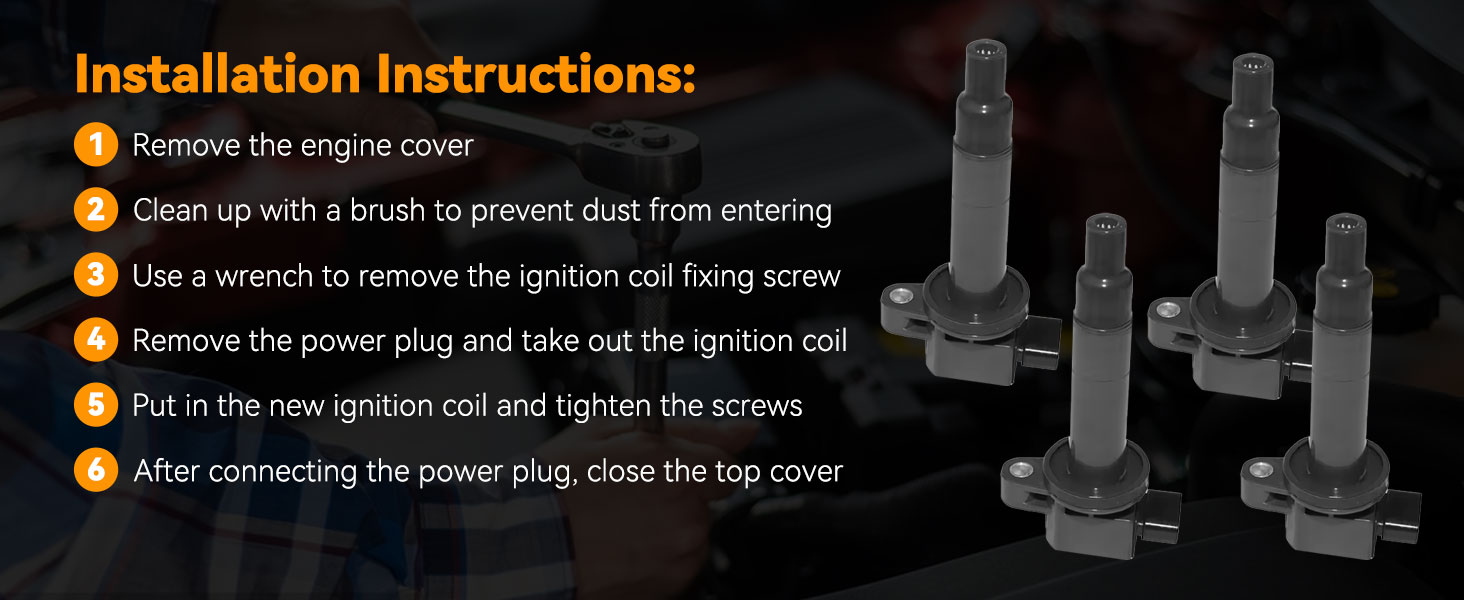 Installation Instructions:

1 Remove the engine cover

2 Clean up with a brush to prevent dust from entering

3 Use a wrench to remove the ignition coil fixing screw

4 Remove the power plug and take out the ignition coil

5 Put in the new ignition coil and tighten the screws

6 After connecting the power plug, close the top cover