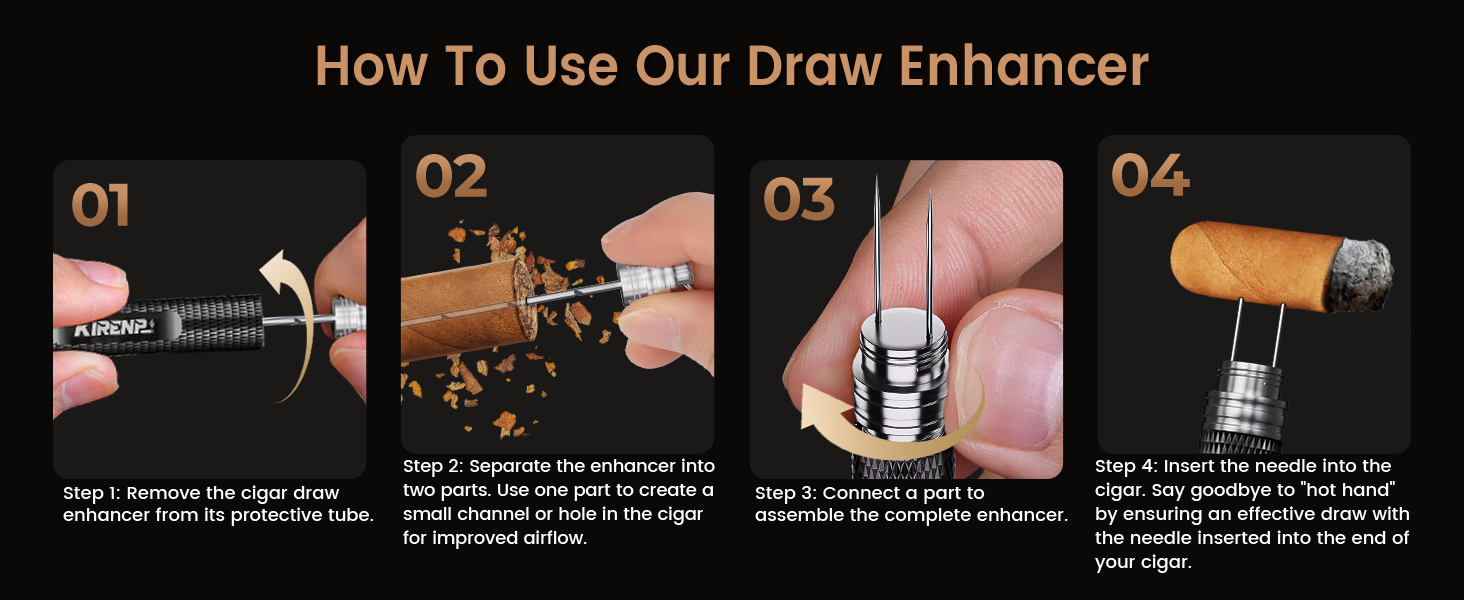 How To Use Our Draw Enhancer

01

KIRENP

Step 1: Remove the cigar draw enhancer from its protective tube.

02

Step 2: Separate the enhancer into two parts. Use one part to create a small channel or hole in the cigar for improved airflow.

03

Step 3: Connect a part to assemble the complete enhancer.

04

Step 4: Insert the needle into the cigar. Say goodbye to "hot hand" by ensuring an effective draw with the needle inserted into the end of your cigar.