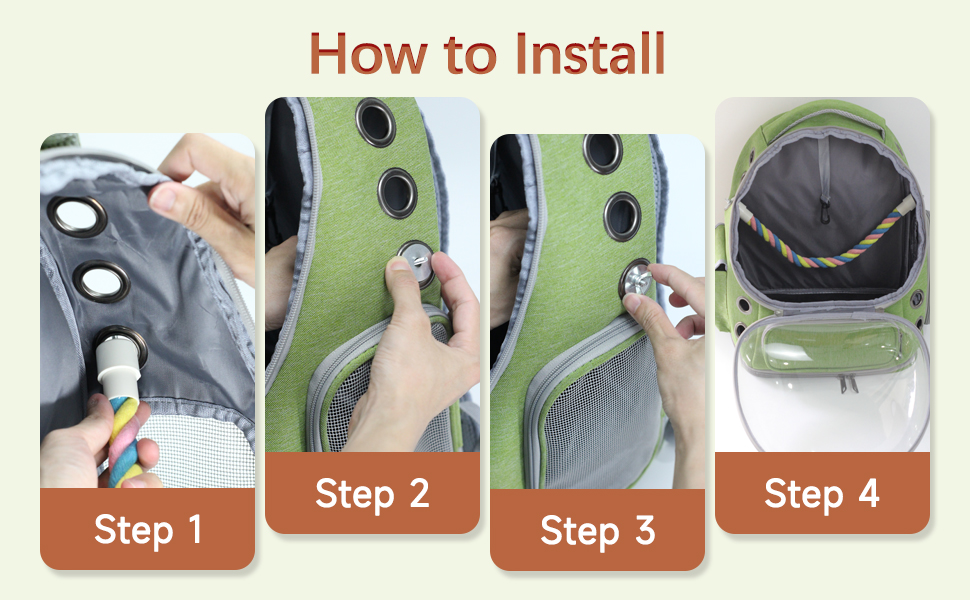 How to Install

Step 1

Step 2

Step 3

Step 4