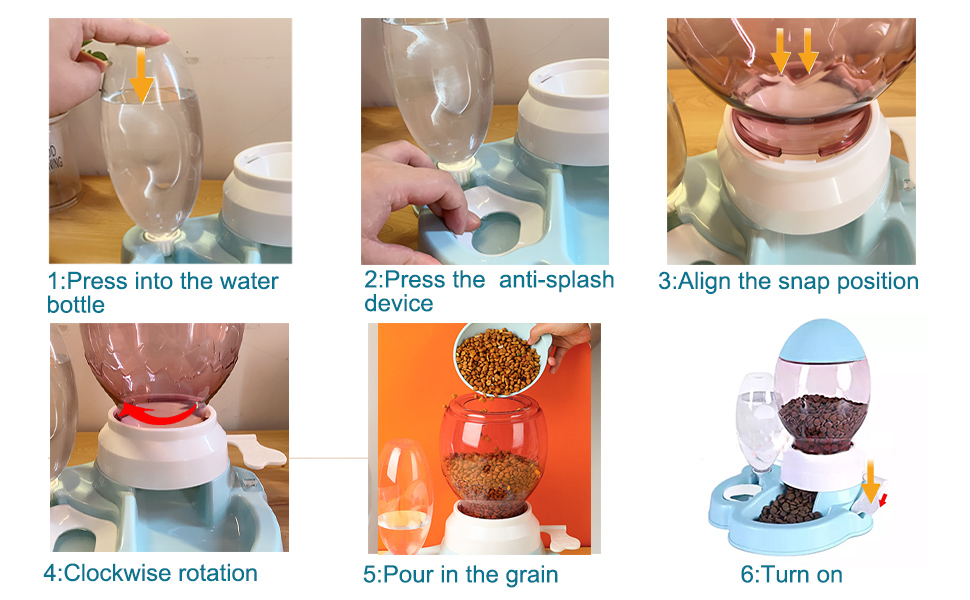 1:Press into the water bottle

2:Press the anti-splash device

3:Align the snap position

4:Clockwise rotation

5:Pour in the grain

6:Turn on