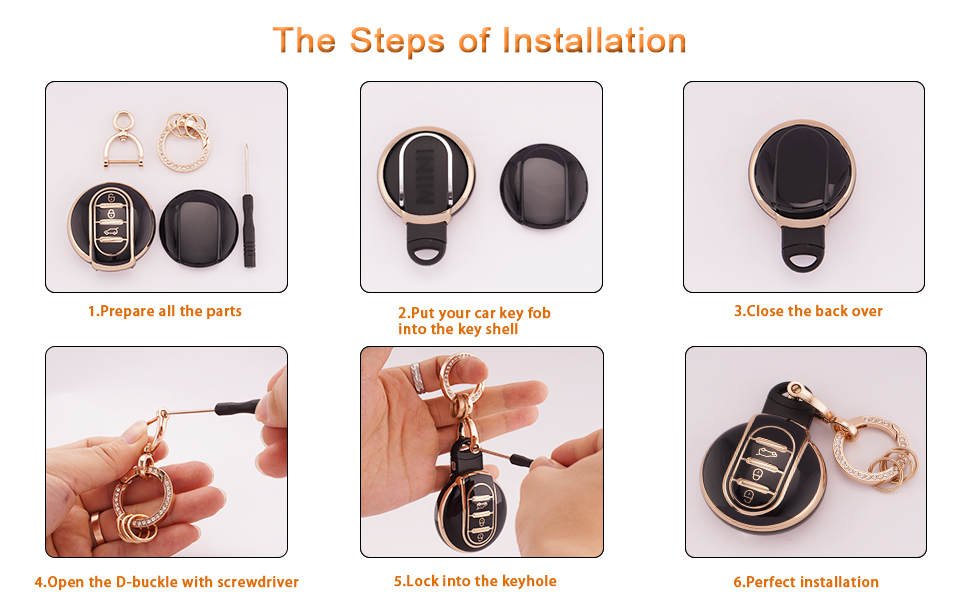 The Steps of Installation

1.Prepare all the parts

2.Put your car key fob into the key shell

3.Close the back over

4.Open the D-buckle with screwdriver

5.Lock into the keyhole

6.Perfect installation