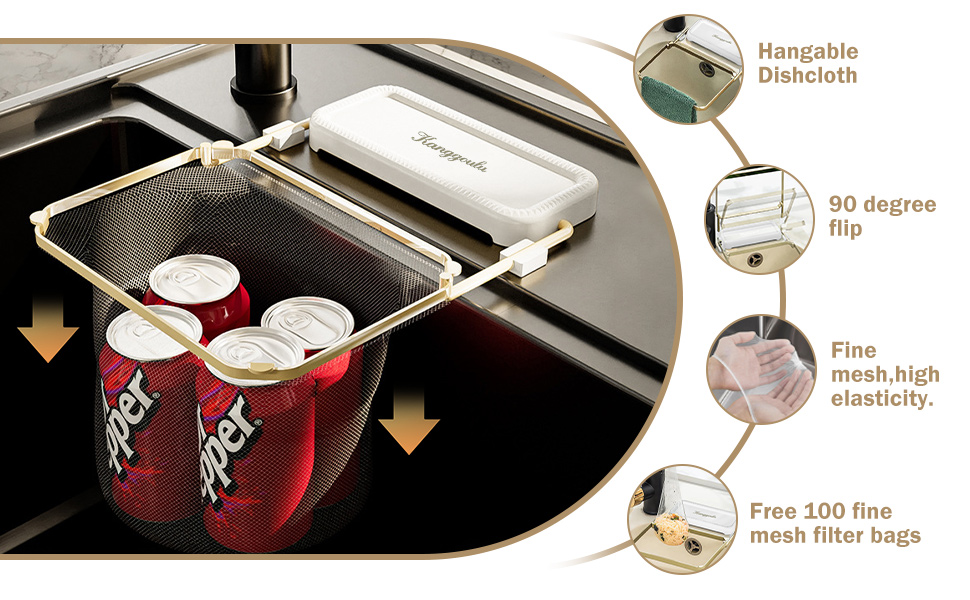 Kanggoulu

pper

pper

Hangable Dishcloth

90 degree flip

Fine mesh,high elasticity.

Free 100 fine mesh filter bags