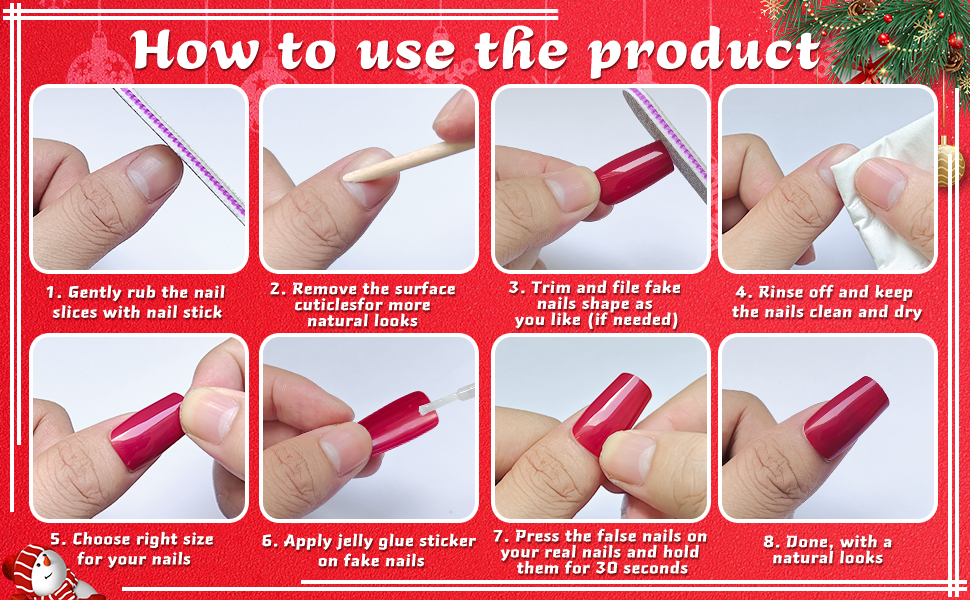 How to use the product

1. Gently rub the nail slices with nail stick

2. Remove the surface cuticlesfor more natural looks

3. Trim and file fake nails shape as you like (if needed)

4. Rinse off and keep the nails clean and dry

5. Choose right size for your nails

6. Apply jelly glue sticker on fake nails

7. Press the false nails on your real nails and hold them for 30 seconds

8. Done, with a natural looks