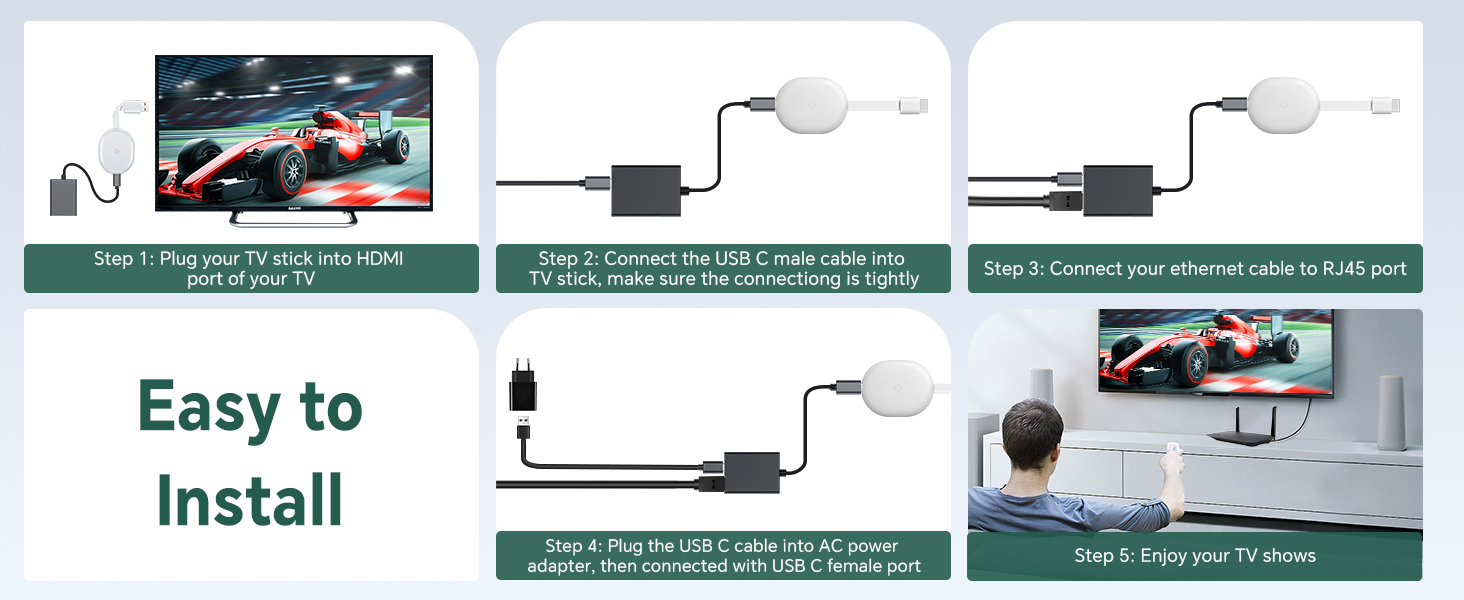 SANYO

Step 1: Plug your TV stick into HDMI port of your TV

Step 2: Connect the USB C male cable into TV stick, make sure the connectiong is tightly

Step 3: Connect your ethernet cable to RJ45 port

Easy to Install

Step 4: Plug the USB C cable into AC power adapter, then connected with USB C female port

Step 5: Enjoy your TV shows