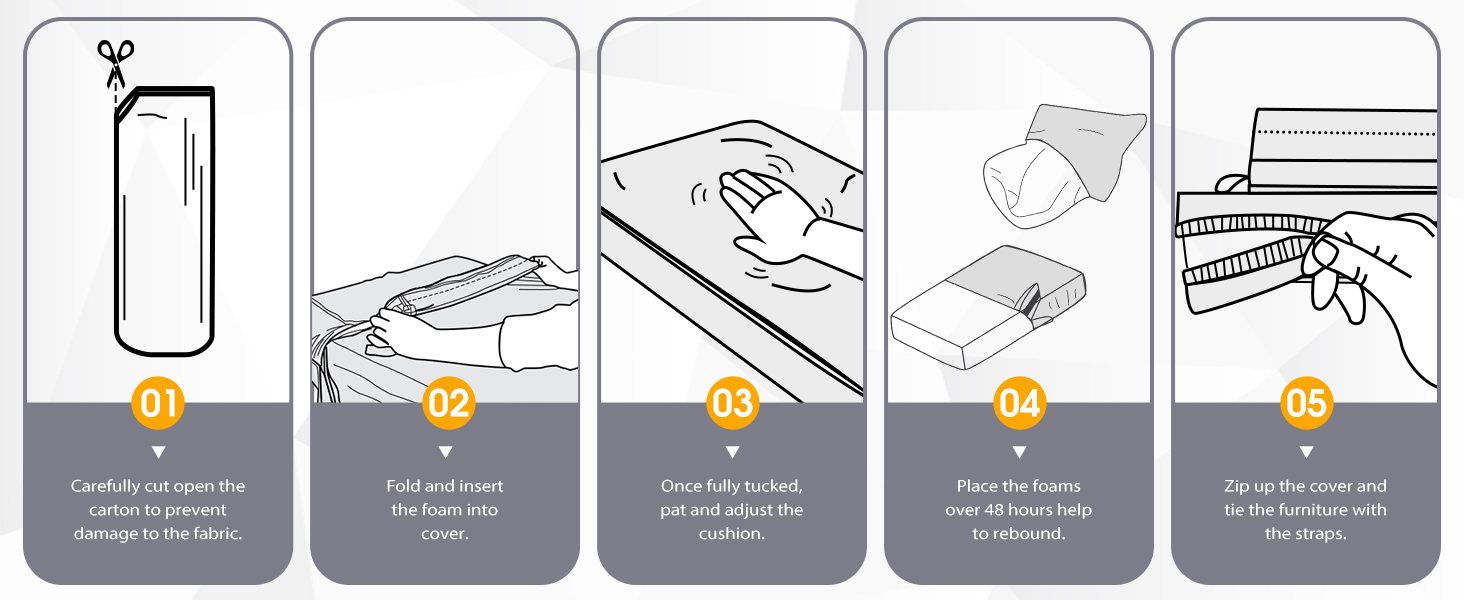 01

Carefully cut open the carton to prevent damage to the fabric.

02

Fold and insert the foam into cover.

03

Once fully tucked, pat and adjust the cushion.

04

Place the foams over 48 hours help to rebound.

05

Zip up the cover and tie the furniture with the straps.