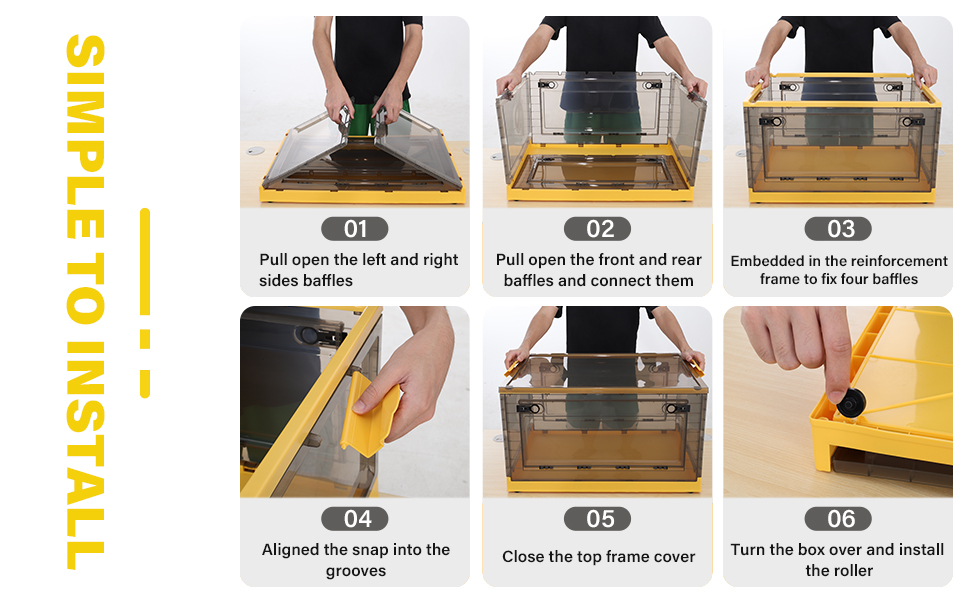 SIMPLE TO INSTALL

01
Pull open the left and right sides baffles

02
Pull open the front and rear baffles and connect them

03
Embedded in the reinforcement frame to fix four baffles

04
Aligned the snap into the grooves

05
Close the top frame cover

06
Turn the box over and install the roller