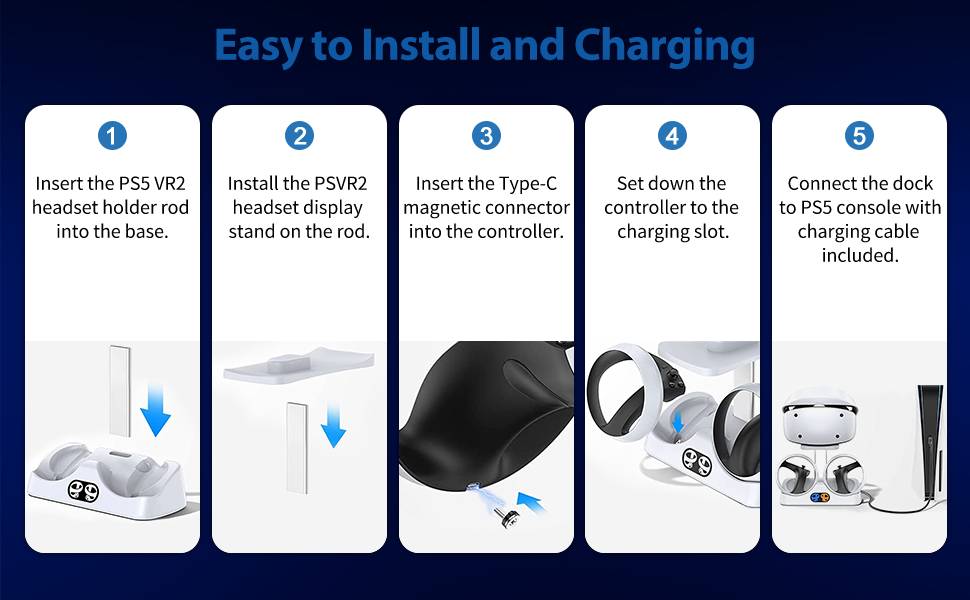 Easy to Install and Charging

1
Insert the PS5 VR2 headset holder rod into the base.

2
Install the PSVR2 headset display stand on the rod.

3
Insert the Type-C magnetic connector into the controller.

4
Set down the controller to the charging slot.

5
Connect the dock to PS5 console with charging cable included.