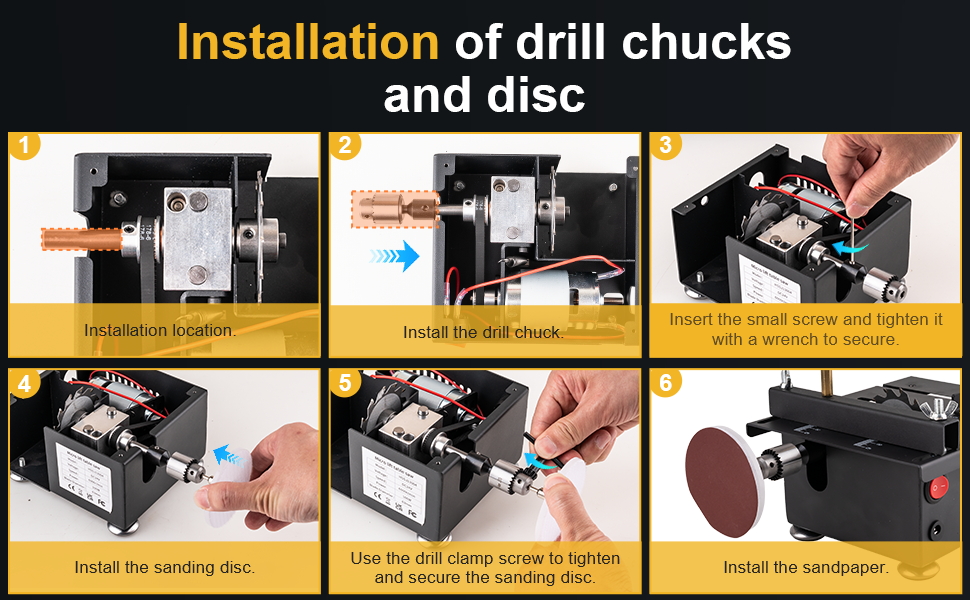 Installation of drill chucks and disc

1
Installation location.

2
Install the drill chuck.

3
Insert the small screw and tighten it with a wrench to secure.

4
Install the sanding disc.

5
Use the drill clamp screw to tighten and secure the sanding disc.

6
Install the sandpaper.