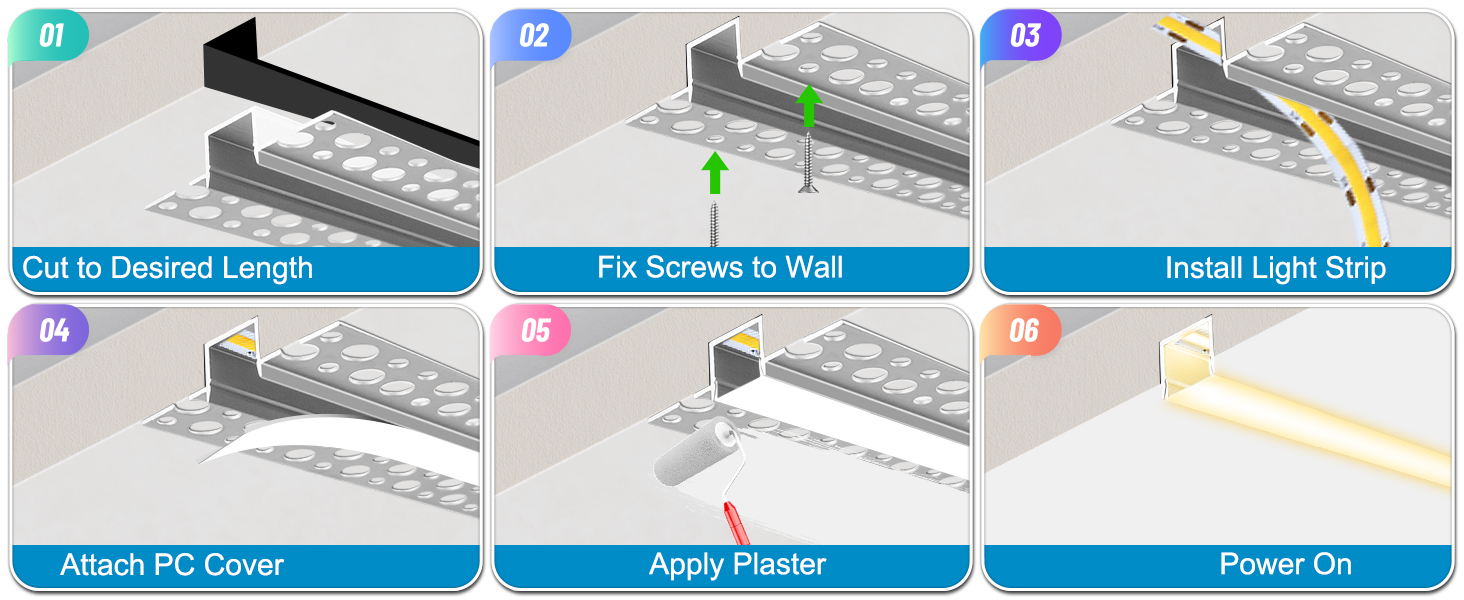 01
Cut to Desired Length

02
Fix Screws to Wall

03
Install Light Strip

04
Attach PC Cover

05
Apply Plaster

06
Power On