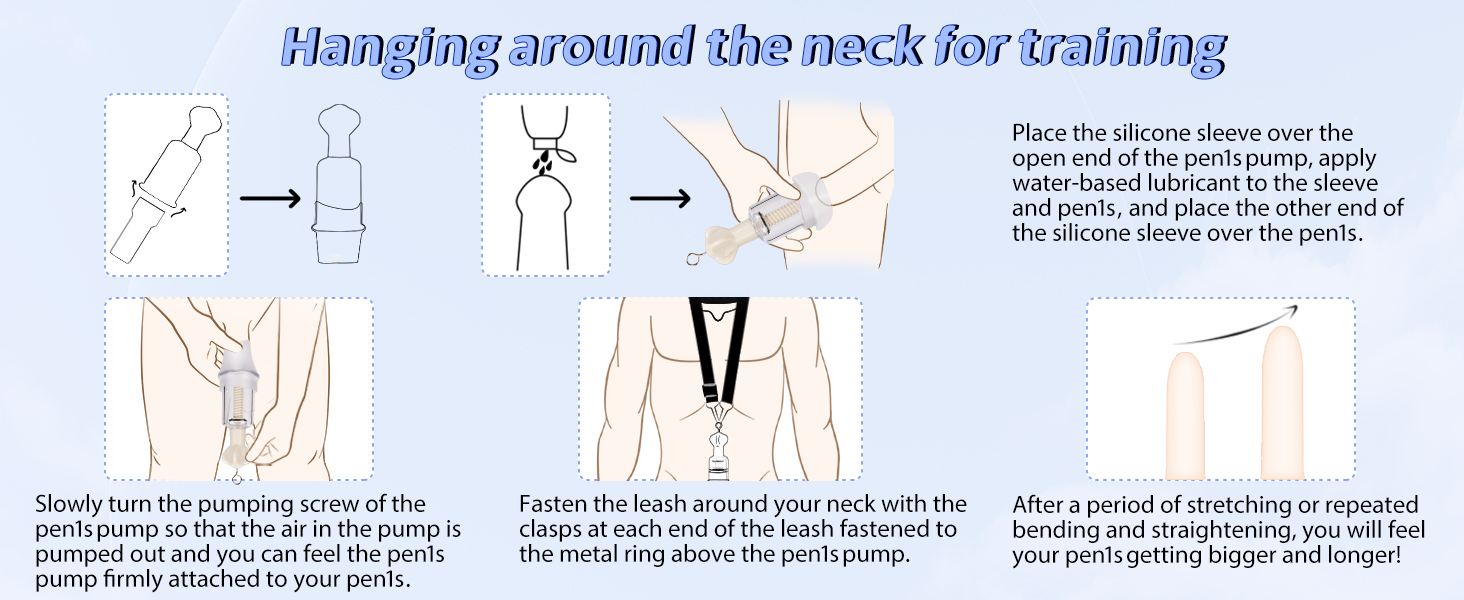 Hanging around the neck for training

Place the silicone sleeve over the open end of the pen1s pump, apply water-based lubricant to the sleeve and pen1s, and place the other end of the silicone sleeve over the pen1s.

Slowly turn the pumping screw of the pen1s pump so that the air in the pump is pumped out and you can feel the pen1s pump firmly attached to your pen1s.

Fasten the leash around your neck with the clasps at each end of the leash fastened to the metal ring above the pen1s pump.

After a period of stretching or repeated bending and straightening, you will feel your pen1s getting bigger and longer!