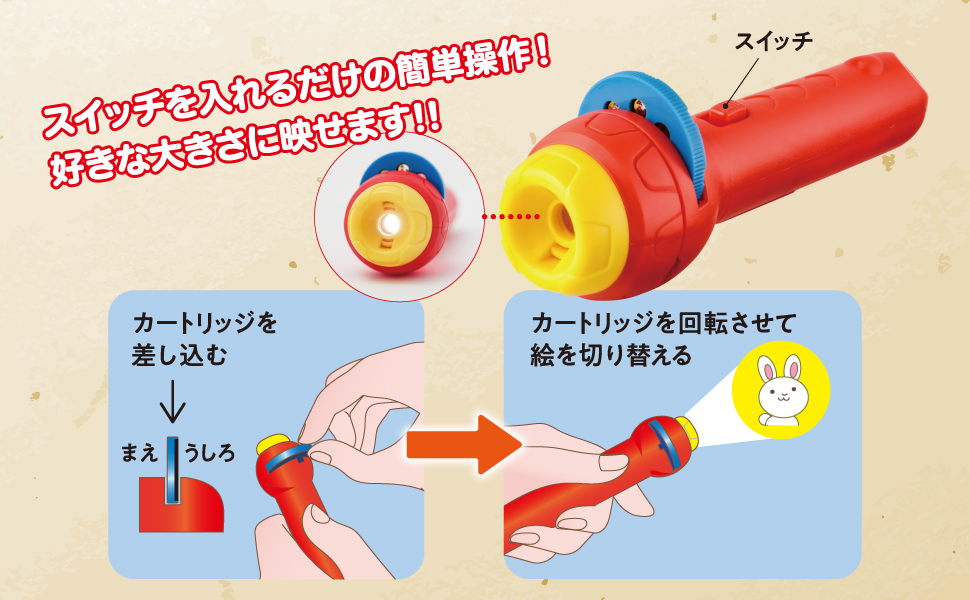 スイッチを入れるだけの簡単操作!
好きな大きさに映せます!!

スイッチ

カートリッジを
差し込む

まえ うしろ

カートリッジを回転させて
絵を切り替える