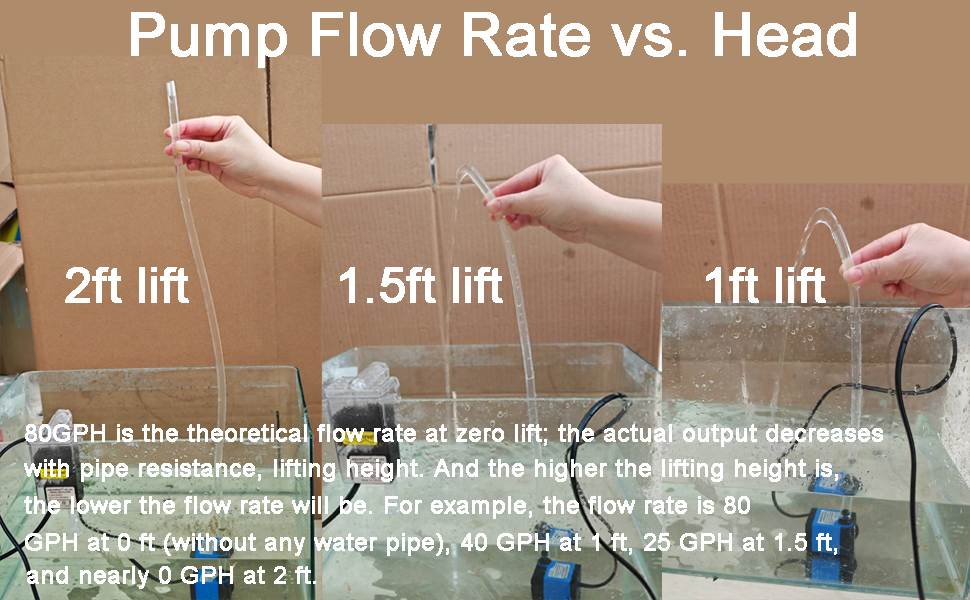 Pump Flow Rate vs. Head

2ft lift

1.5ft lift

1ft lift

80GPH is the theoretical flow rate at zero lift; the actual output decreases with pipe resistance, lifting height. And the higher the lifting height is, the lower the flow rate will be. For example, the flow rate is 80 GPH at 0 ft (without any water pipe), 40 GPH at 1 ft, 25 GPH at 1.5 ft, and nearly 0 GPH at 2 ft.