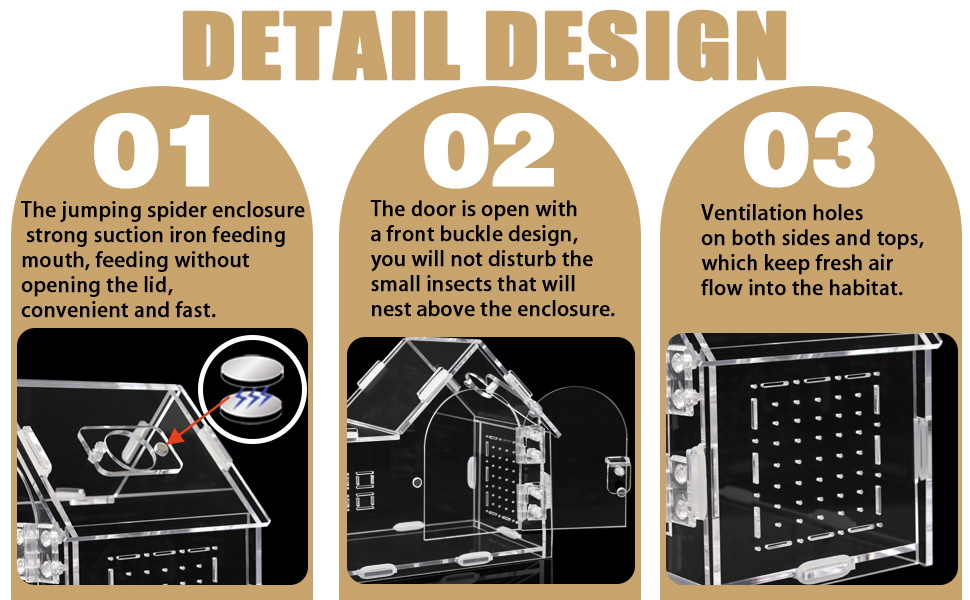 DETAIL DESIGN

01

The jumping spider enclosure strong suction iron feeding mouth, feeding without opening the lid, convenient and fast.

02

The door is open with a front buckle design, you will not disturb the small insects that will nest above the enclosure.

03

Ventilation holes on both sides and tops, which keep fresh air flow into the habitat.