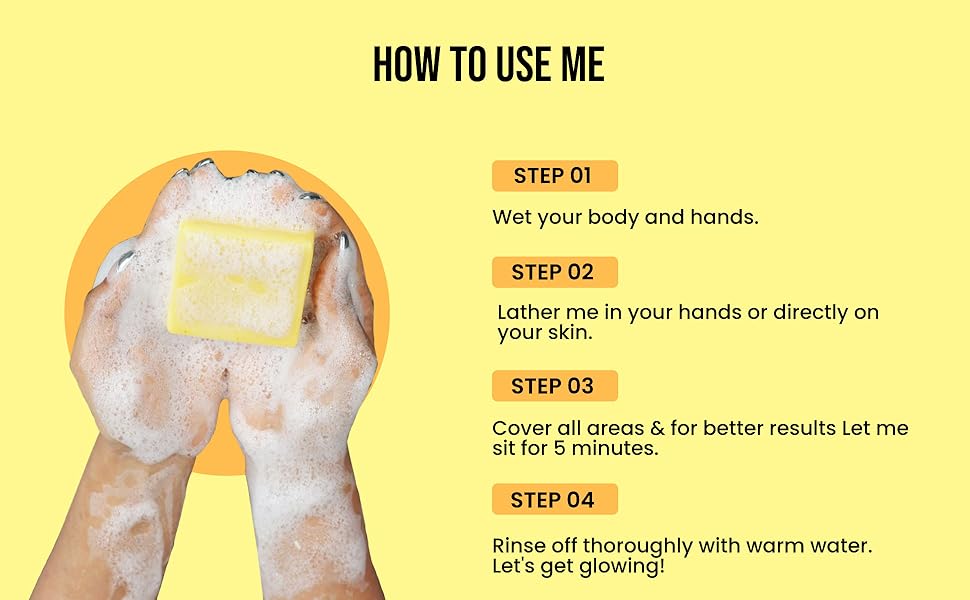 HOW TO USE ME

STEP 01

Wet your body and hands.

STEP 02

Lather me in your hands or directly on your skin.

STEP 03

Cover all areas & for better results Let me sit for 5 minutes.

STEP 04

Rinse off thoroughly with warm water. Let's get glowing!