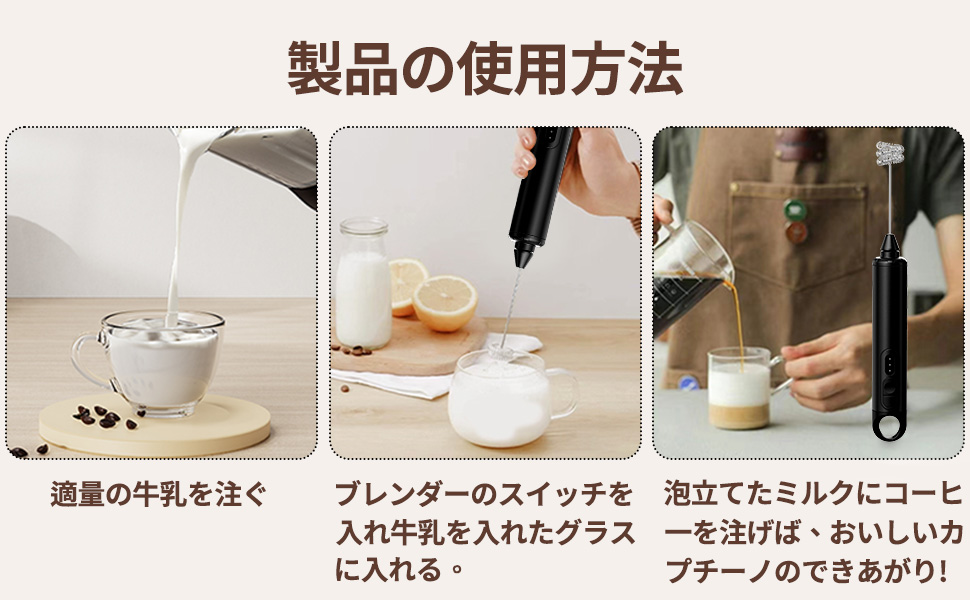 製品の使用方法

適量の牛乳を注ぐ

ブレンダーのスイッチを入れ牛乳を入れたグラスに入れる。

泡立てたミルクにコーヒーを注げば、おいしいカプチーノのできあがり!