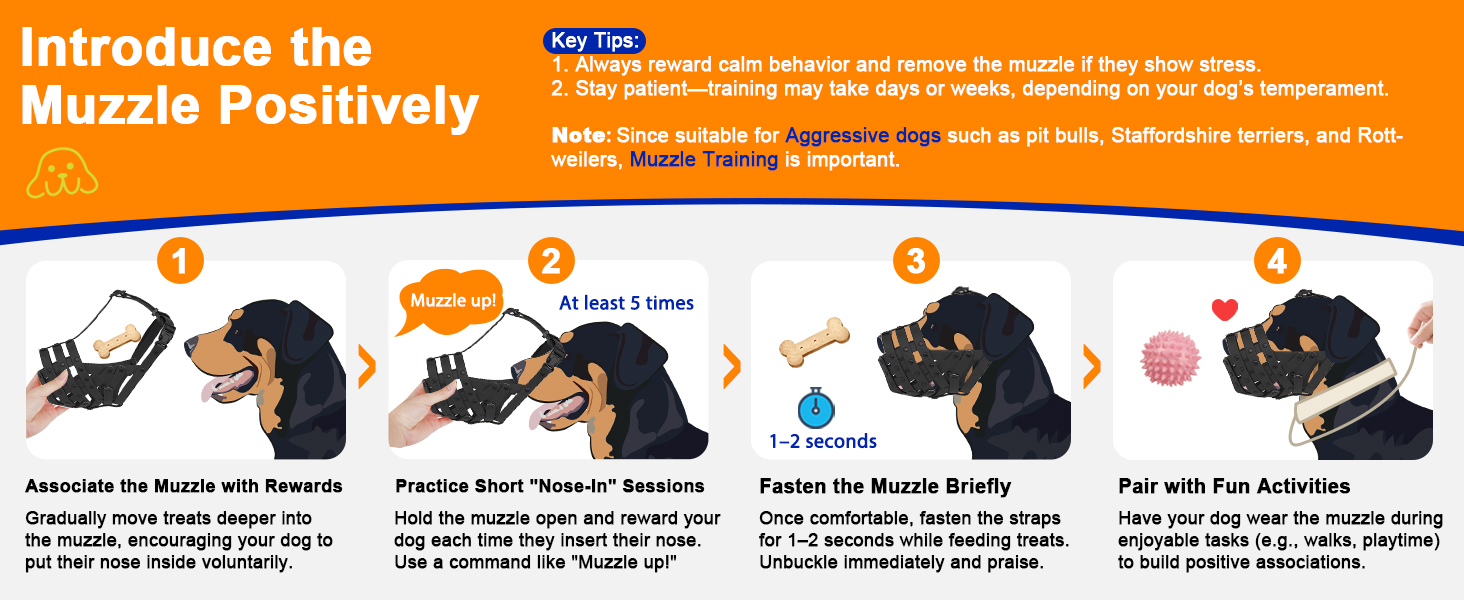 Introduce the Muzzle Positively

Key Tips:
1. Always reward calm behavior and remove the muzzle if they show stress.
2. Stay patient—training may take days or weeks, depending on your dog's temperament.

Note: Since suitable for Aggressive dogs such as pit bulls, Staffordshire terriers, and Rottweilers, Muzzle Training is important.

1

Associate the Muzzle with Rewards

Gradually move treats deeper into the muzzle, encouraging your dog to put their nose inside voluntarily.

2

Muzzle up!

At least 5 times

Practice Short "Nose-In" Sessions

Hold the muzzle open and reward your dog each time they insert their nose. Use a command like "Muzzle up!"

3

1–2 seconds

Fasten the Muzzle Briefly

Once comfortable, fasten the straps for 1–2 seconds while feeding treats. Unbuckle immediately and praise.

4

Pair with Fun Activities

Have your dog wear the muzzle during enjoyable tasks (e.g., walks, playtime) to build positive associations.