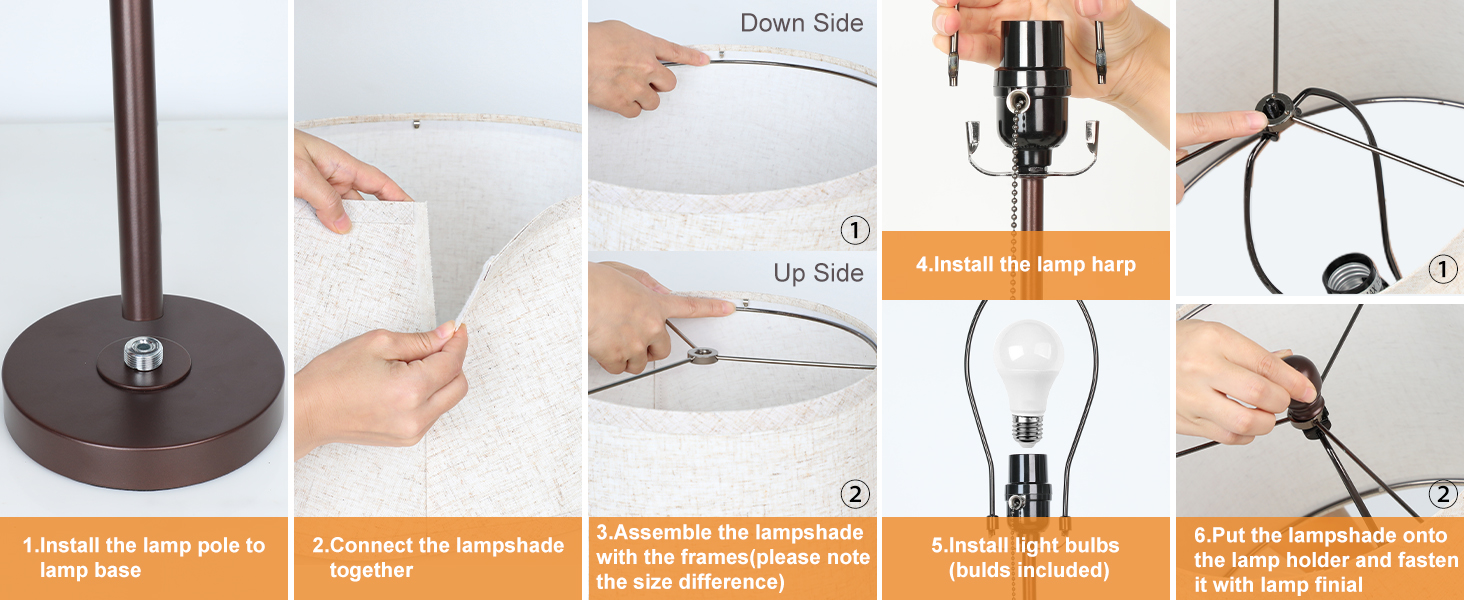 1.Install the lamp pole to lamp base

2.Connect the lampshade together

Down Side

①

Up Side

②

3.Assemble the lampshade with the frames(please note the size difference)

4.Install the lamp harp

5.Install light bulbs (bulds included)

①

②

6.Put the lampshade onto the lamp holder and fasten it with lamp finial