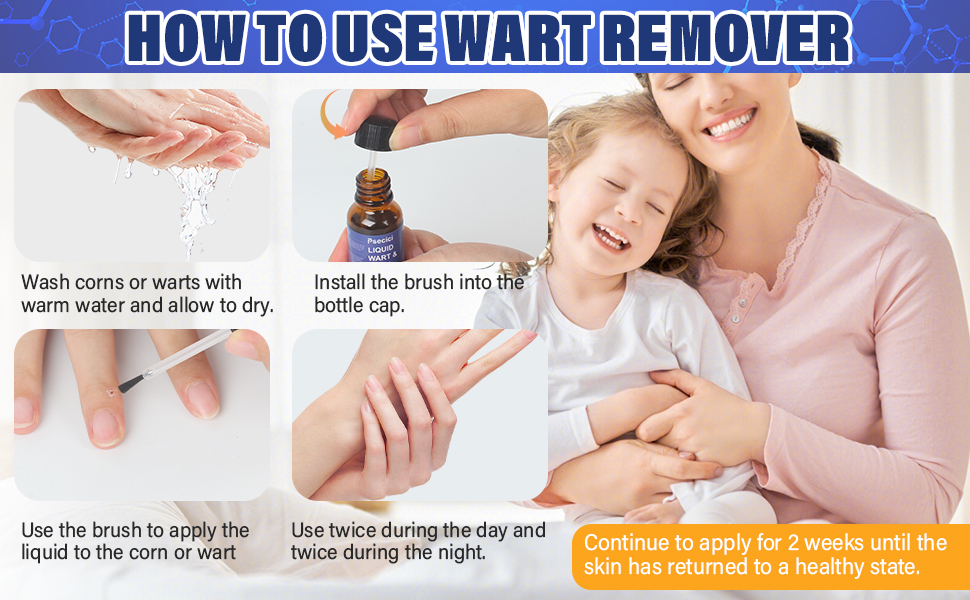 HOW TO USE WART REMOVER

Psecici
LIQUID
WART &

Wash corns or warts with warm water and allow to dry.

Install the brush into the bottle cap.

Use the brush to apply the liquid to the corn or wart

Use twice during the day and twice during the night.

Continue to apply for 2 weeks until the skin has returned to a healthy state.