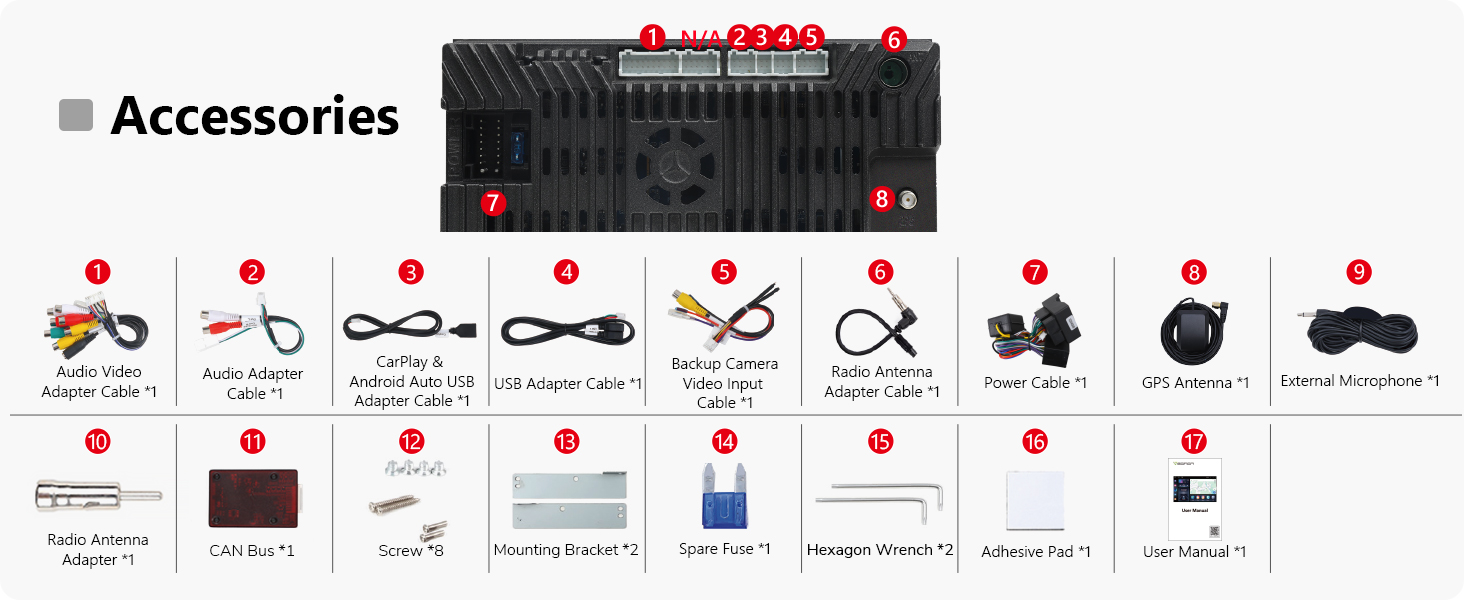 Accessories

1 N/A 2 3 4 5 6

7 8

1
Audio Video Adapter Cable *1

2
Audio Adapter Cable *1

3
CarPlay & Android Auto USB Adapter Cable *1

4
USB Adapter Cable *1

5
Backup Camera Video Input Cable *1

6
Radio Antenna Adapter Cable *1

7
Power Cable *1

8
GPS Antenna *1

9
External Microphone *1

10
Radio Antenna Adapter *1

11
CAN Bus *1

12
Screw *8

13
Mounting Bracket *2

14
Spare Fuse *1

15
Hexagon Wrench *2

16
Adhesive Pad *1

17
User Manual
User Manual *1