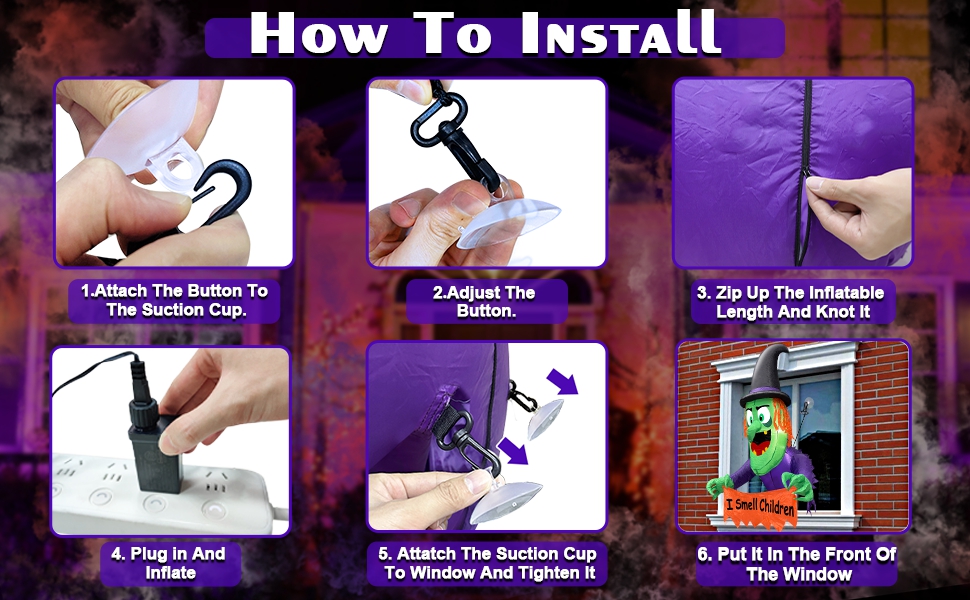 How To Install

1.Attach The Button To The Suction Cup.

2.Adjust The Button.

3. Zip Up The Inflatable Length And Knot It

4. Plug in And Inflate

5. Attatch The Suction Cup To Window And Tighten It

I Smell Children

6. Put It In The Front Of The Window