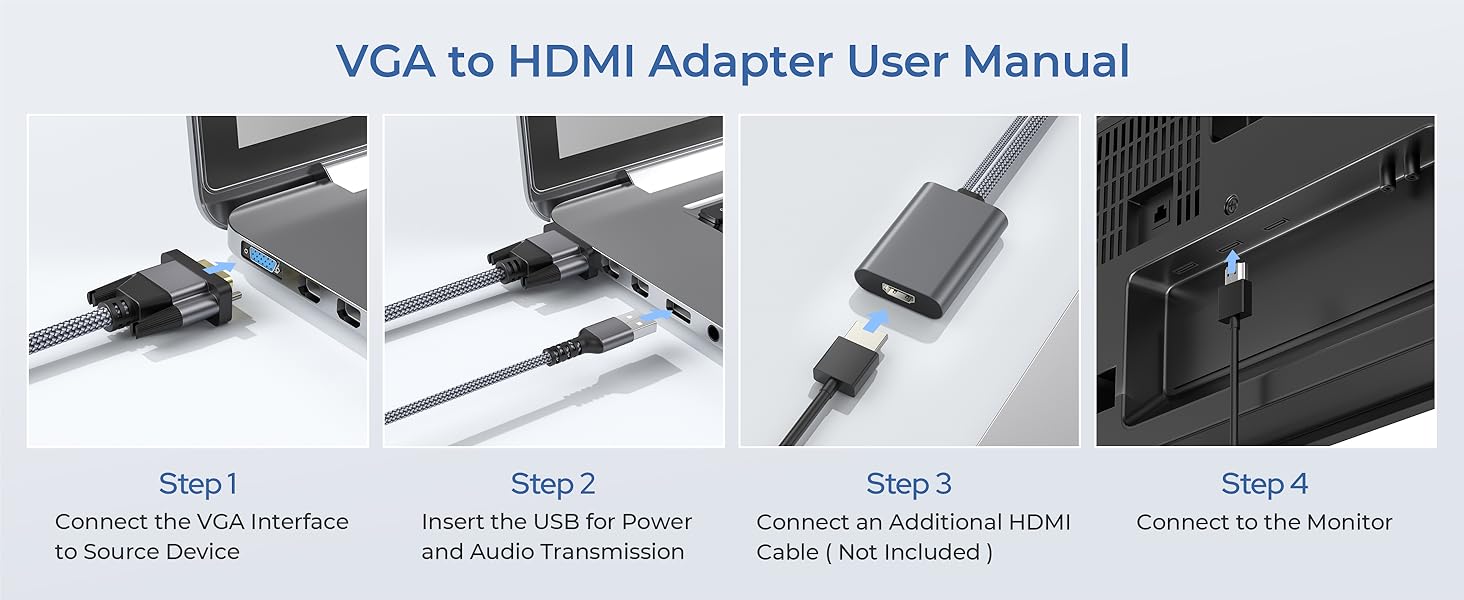 VGA to HDMI Adapter User Manual

Step 1
Connect the VGA Interface to Source Device

Step 2
Insert the USB for Power and Audio Transmission

Step 3
Connect an Additional HDMI Cable ( Not Included )

Step 4
Connect to the Monitor