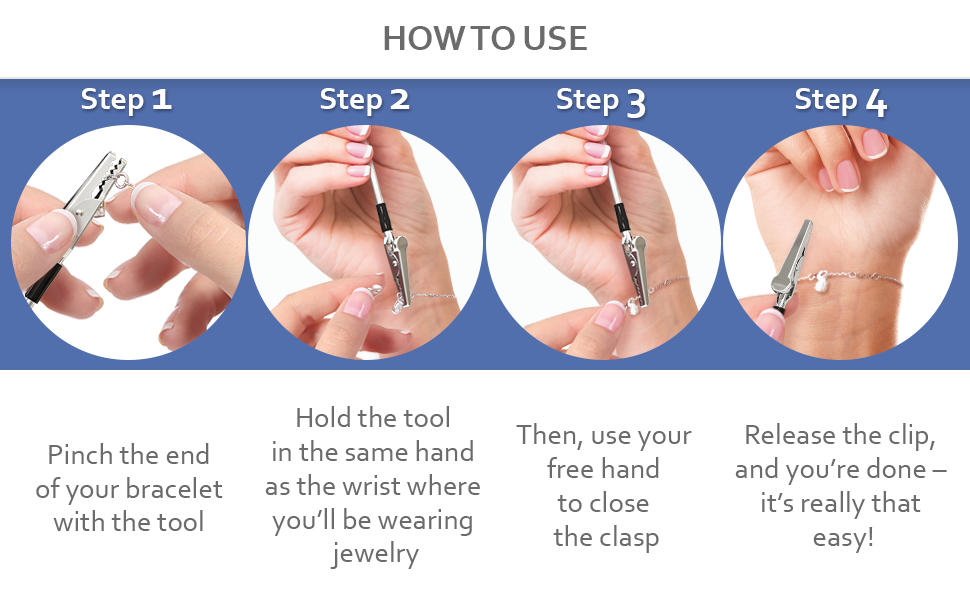 HOW TO USE

Step 1

Step 2

Step 3

Step 4

Pinch the end of your bracelet with the tool

Hold the tool in the same hand as the wrist where you'll be wearing jewelry

Then, use your free hand to close the clasp

Release the clip, and you're done – it's really that easy!