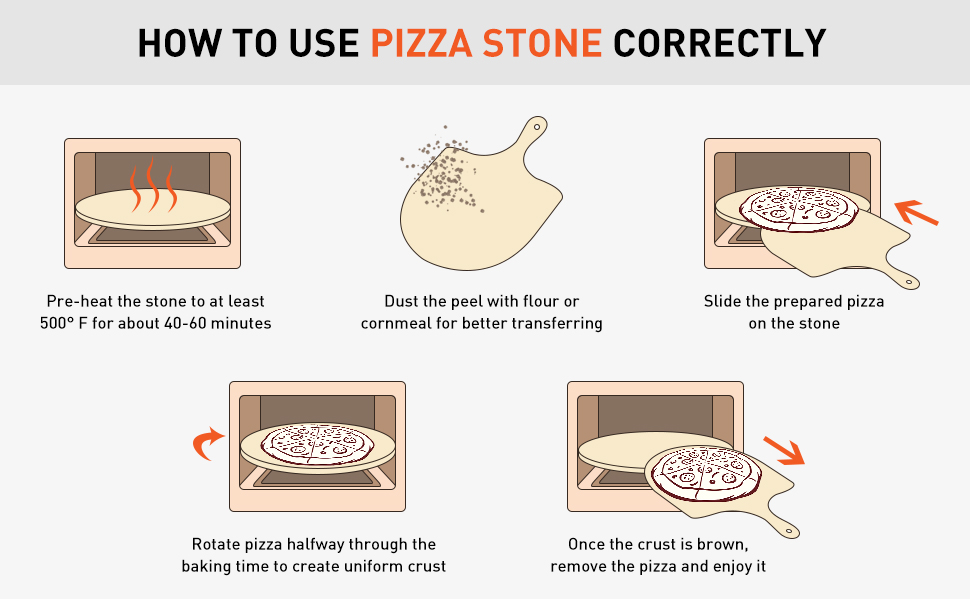 HOW TO USE PIZZA STONE CORRECTLY

Pre-heat the stone to at least 500° F for about 40-60 minutes

Dust the peel with flour or cornmeal for better transferring

Slide the prepared pizza on the stone

Rotate pizza halfway through the baking time to create uniform crust

Once the crust is brown, remove the pizza and enjoy it