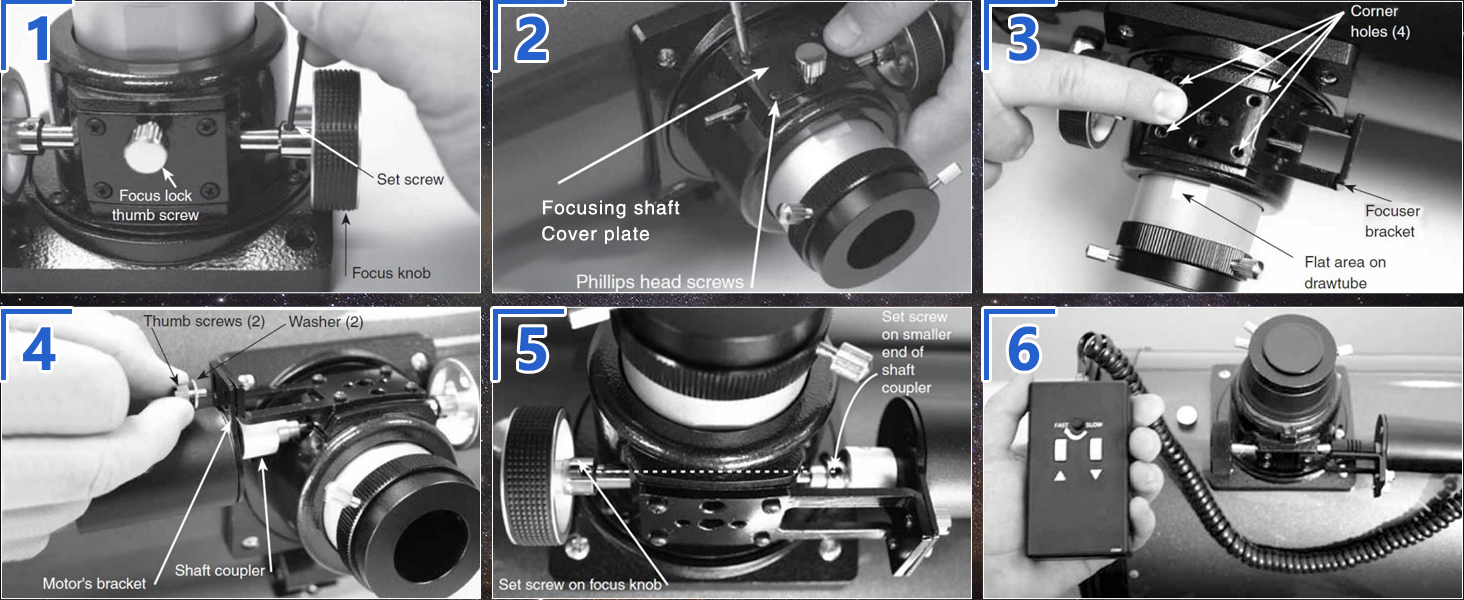 1

Focus lock thumb screw

Set screw

Focus knob

2

Focusing shaft Cover plate

Phillips head screws

3

Corner holes (4)

Focuser bracket

Flat area on drawtube

4

Thumb screws (2)

Washer (2)

Motor's bracket

Shaft coupler

5

Set screw on smaller end of shaft coupler

Set screw on focus knob

6

FAST

SLOW