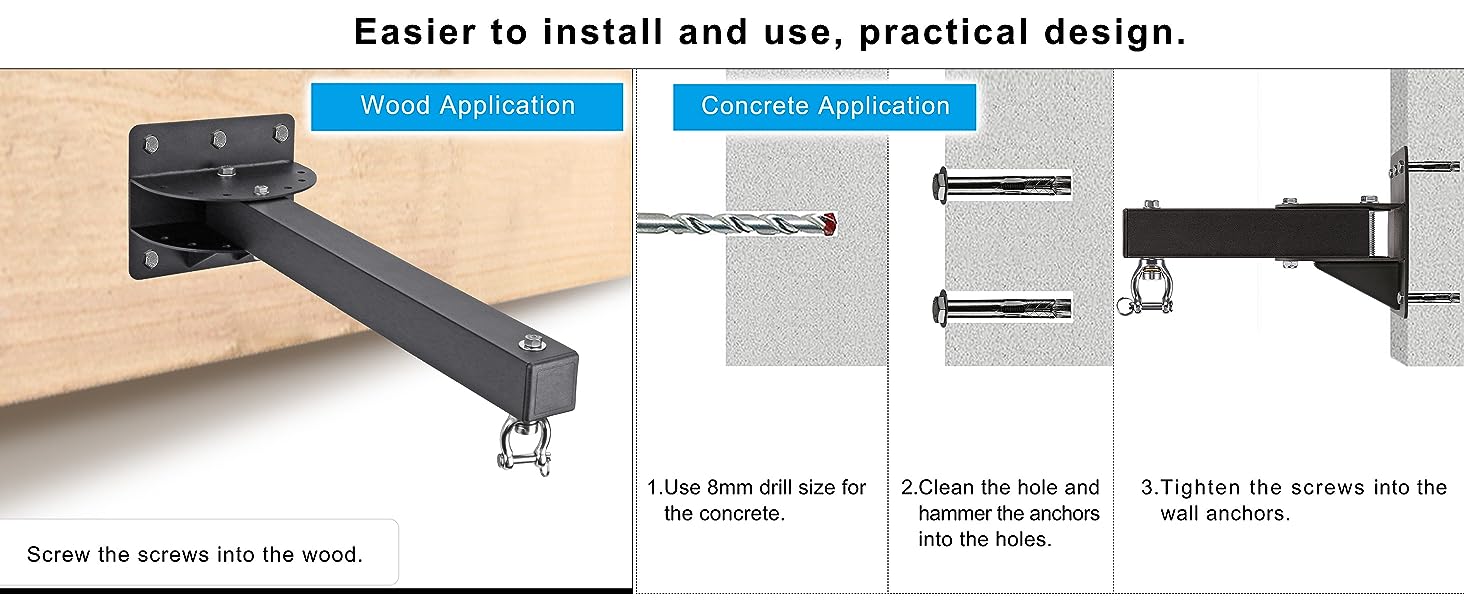 Easier to install and use, practical design.

Wood Application

Screw the screws into the wood.

Concrete Application

1.Use 8mm drill size for the concrete.

2.Clean the hole and hammer the anchors into the holes.

3.Tighten the screws into the wall anchors.