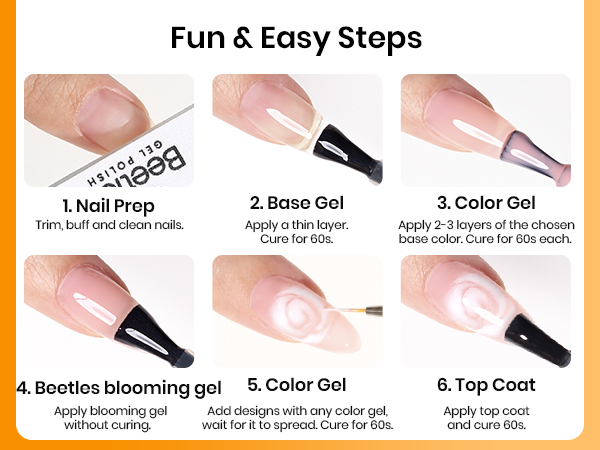 Fun & Easy Steps

Beetles
GEL POLISH

1. Nail Prep
Trim, buff and clean nails.

2. Base Gel
Apply a thin layer. Cure for 60s.

3. Color Gel
Apply 2-3 layers of the chosen base color. Cure for 60s each.

4. Beetles blooming gel
Apply blooming gel without curing.

5. Color Gel
Add designs with any color gel, wait for it to spread. Cure for 60s.

6. Top Coat
Apply top coat and cure 60s.