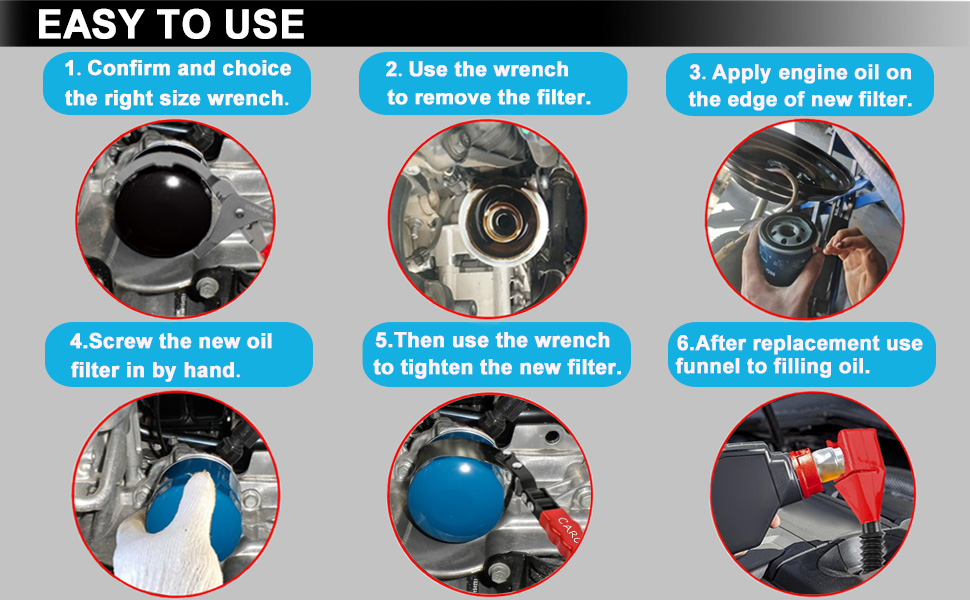 EASY TO USE

1. Confirm and choice the right size wrench.

2. Use the wrench to remove the filter.

3. Apply engine oil on the edge of new filter.

4.Screw the new oil filter in by hand.

5.Then use the wrench to tighten the new filter.

6.After replacement use funnel to filling oil.

CARC