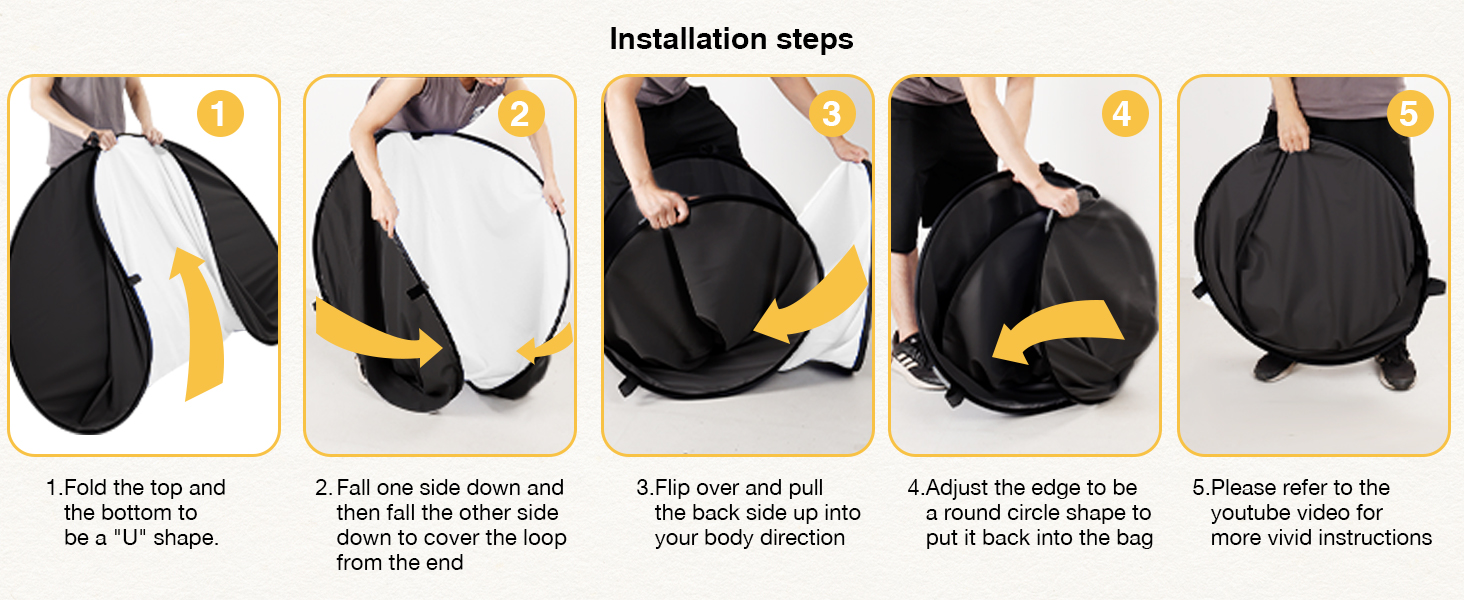 Installation steps

1

2

3

4

5

1.Fold the top and the bottom to be a "U" shape.

2. Fall one side down and then fall the other side down to cover the loop from the end

3.Flip over and pull the back side up into your body direction

4.Adjust the edge to be a round circle shape to put it back into the bag

5.Please refer to the youtube video for more vivid instructions